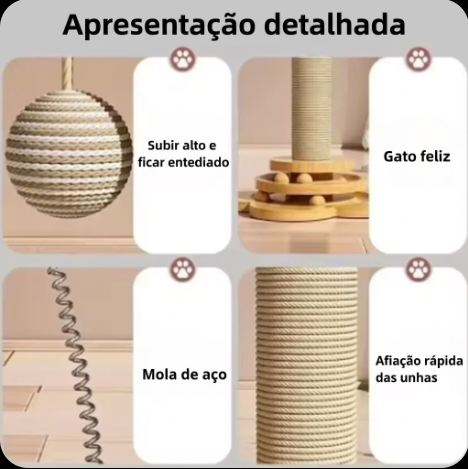 Apresentação detalhada

Subir alto e ficar entediado

Gato feliz

Mola de aço

Afiação rápida das unhas