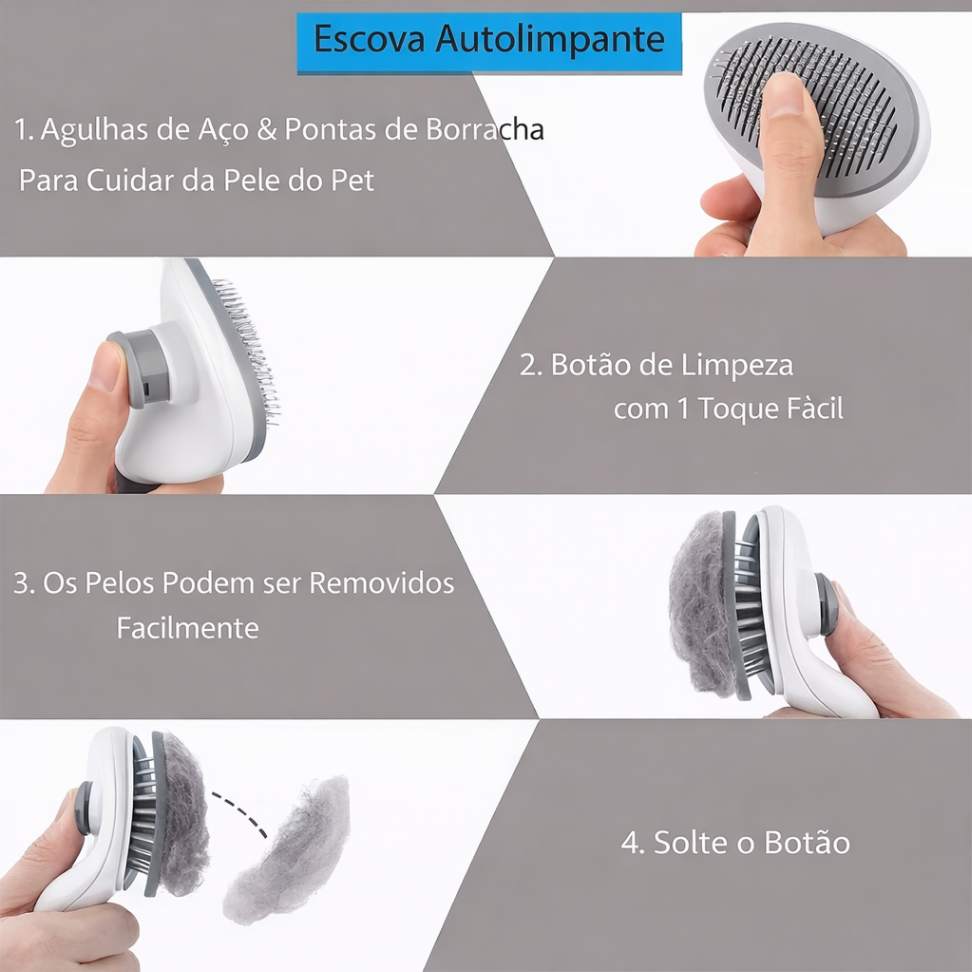 Escova Autolimpante

1. Agulhas de Aço & Pontas de Borracha
Para Cuidar da Pele do Pet

2. Botão de Limpeza
com 1 Toque Fàcil

3. Os Pelos Podem ser Removidos
Facilmente

4. Solte o Botão