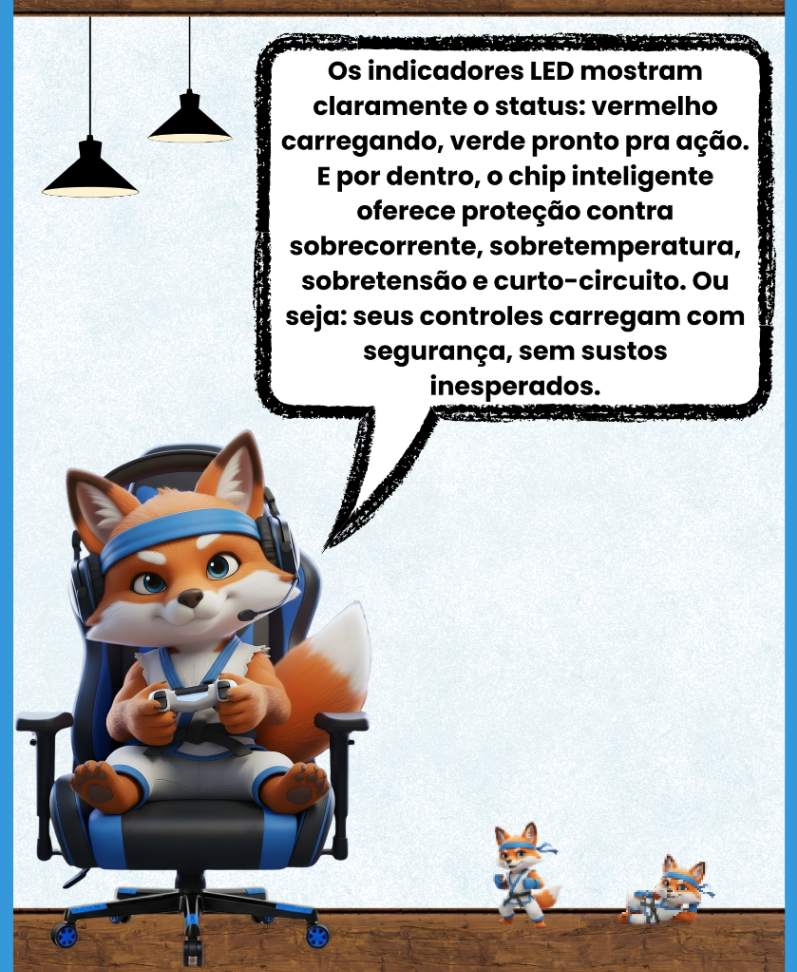 Os indicadores LED mostram claramente o status: vermelho carregando, verde pronto pra ação. E por dentro, o chip inteligente oferece proteção contra sobrecorrente, sobretemperatura, sobretensão e curto-circuito. Ou seja: seus controles carregam com segurança, sem sustos inesperados.