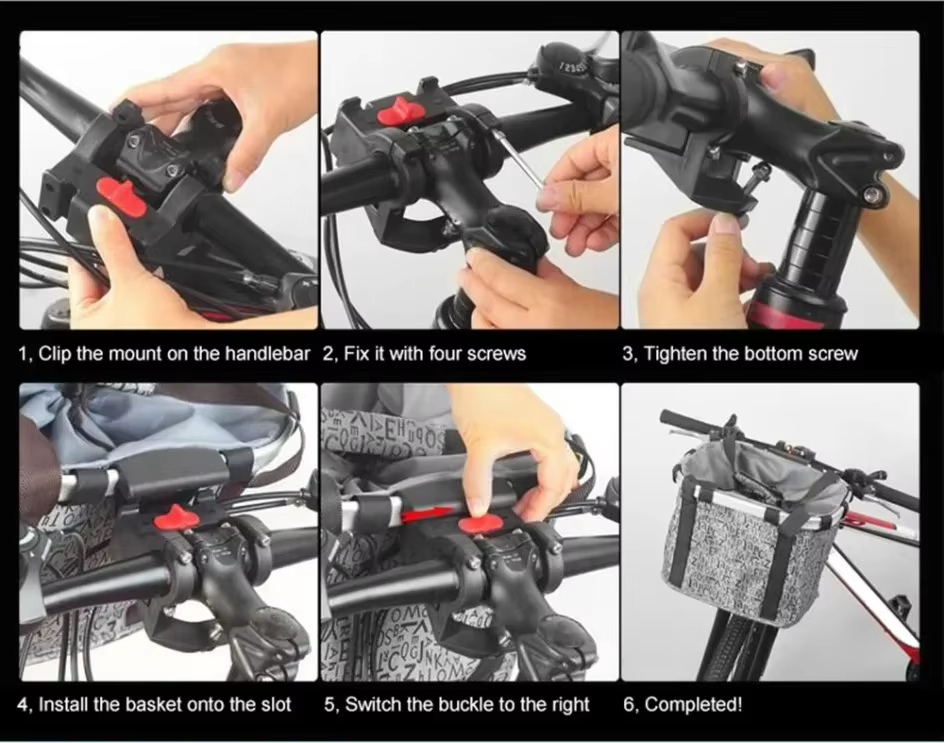 1, Clip the mount on the handlebar

2, Fix it with four screws

3, Tighten the bottom screw

4, Install the basket onto the slot

5, Switch the buckle to the right

6, Completed!