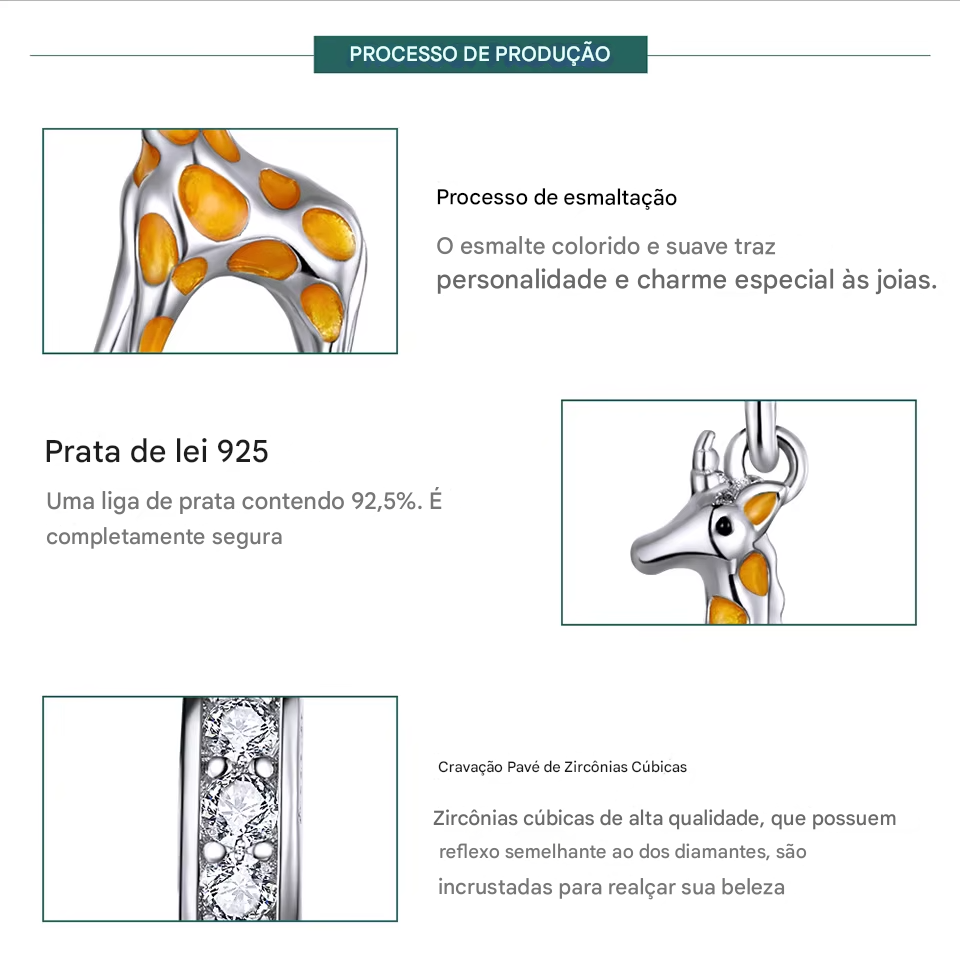 PROCESSO DE PRODUÇÃO

Processo de esmaltação

O esmalte colorido e suave traz personalidade e charme especial às joias.

Prata de lei 925

Uma liga de prata contendo 92,5%. É completamente segura

Cravação Pavé de Zircônias Cúbicas

Zircônias cúbicas de alta qualidade, que possuem reflexo semelhante ao dos diamantes, são incrustadas para realçar sua beleza