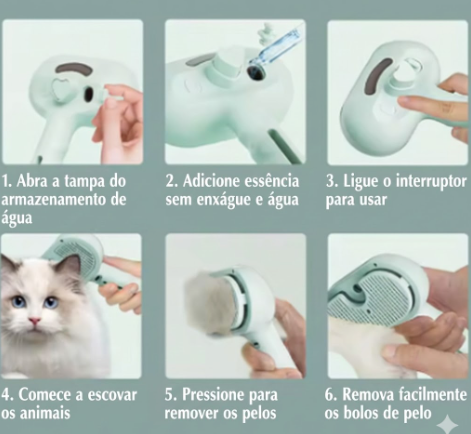 1. Abra a tampa do armazenamento de água

2. Adicione essência sem enxágue e água

3. Ligue o interruptor para usar

4. Comece a escovar os animais

5. Pressione para remover os pelos

6. Remova facilmente os bolos de pelo