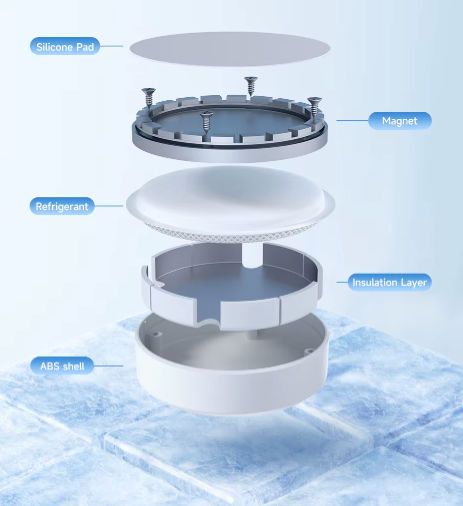 Silicone Pad

Magnet

Refrigerant

Insulation Layer

ABS shell