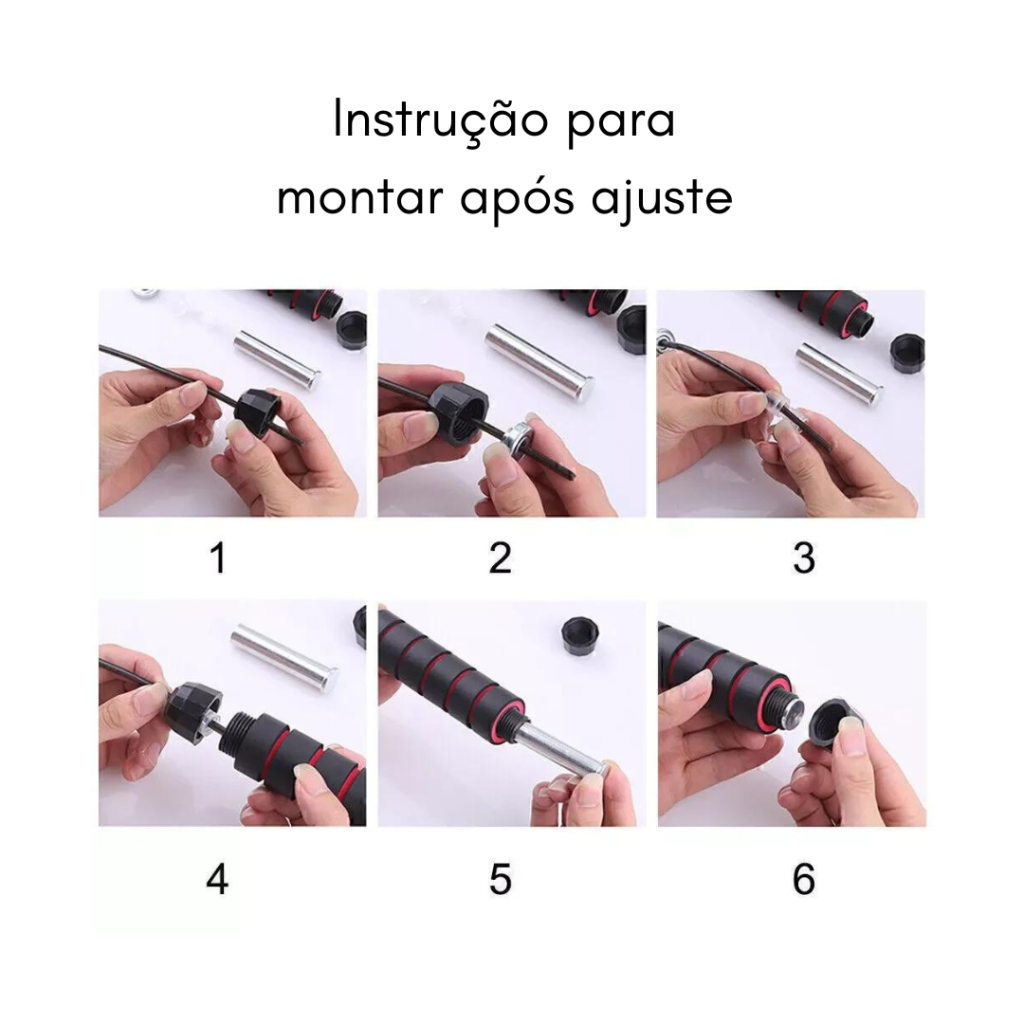 Instrução para
montar após ajuste

1

2

3

4

5

6