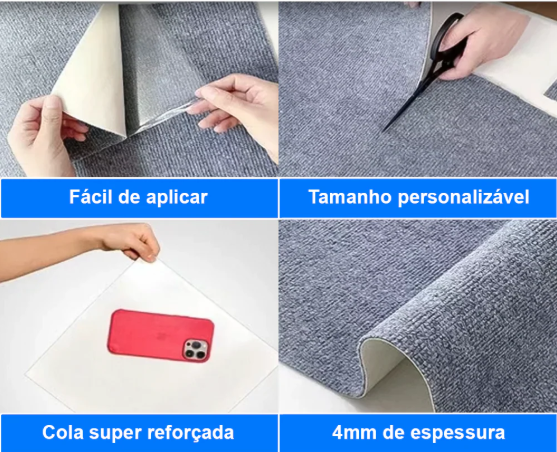 Fácil de aplicar

Tamanho personalizável

Cola super reforçada

4mm de espessura