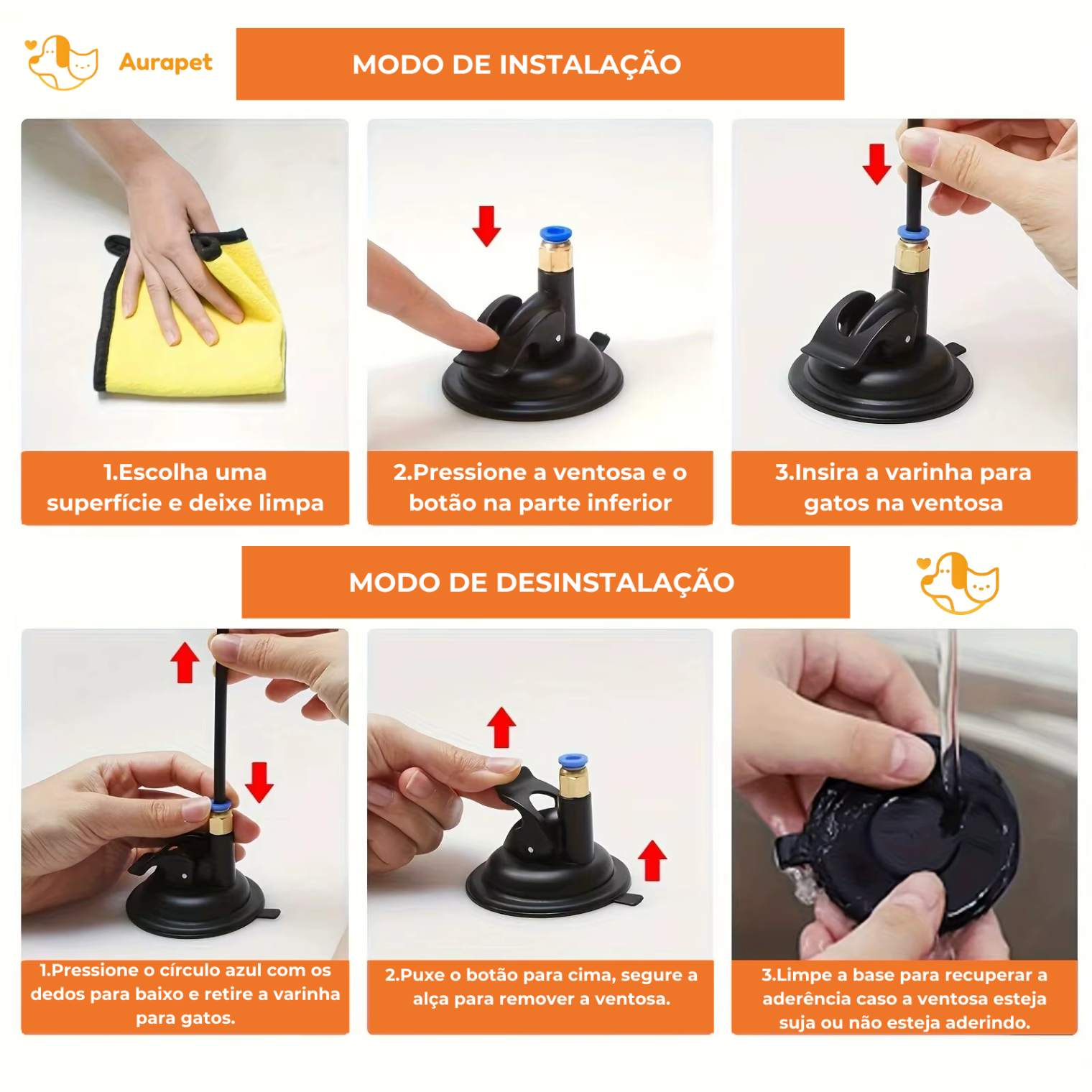 Aurapet

MODO DE INSTALAÇÃO

1.Escolha uma superfície e deixe limpa

2.Pressione a ventosa e o botão na parte inferior

3.Insira a varinha para gatos na ventosa

MODO DE DESINSTALAÇÃO

1.Pressione o círculo azul com os dedos para baixo e retire a varinha para gatos.

2.Puxe o botão para cima, segure a alça para remover a ventosa.

3.Limpe a base para recuperar a aderência caso a ventosa esteja suja ou não esteja aderindo.