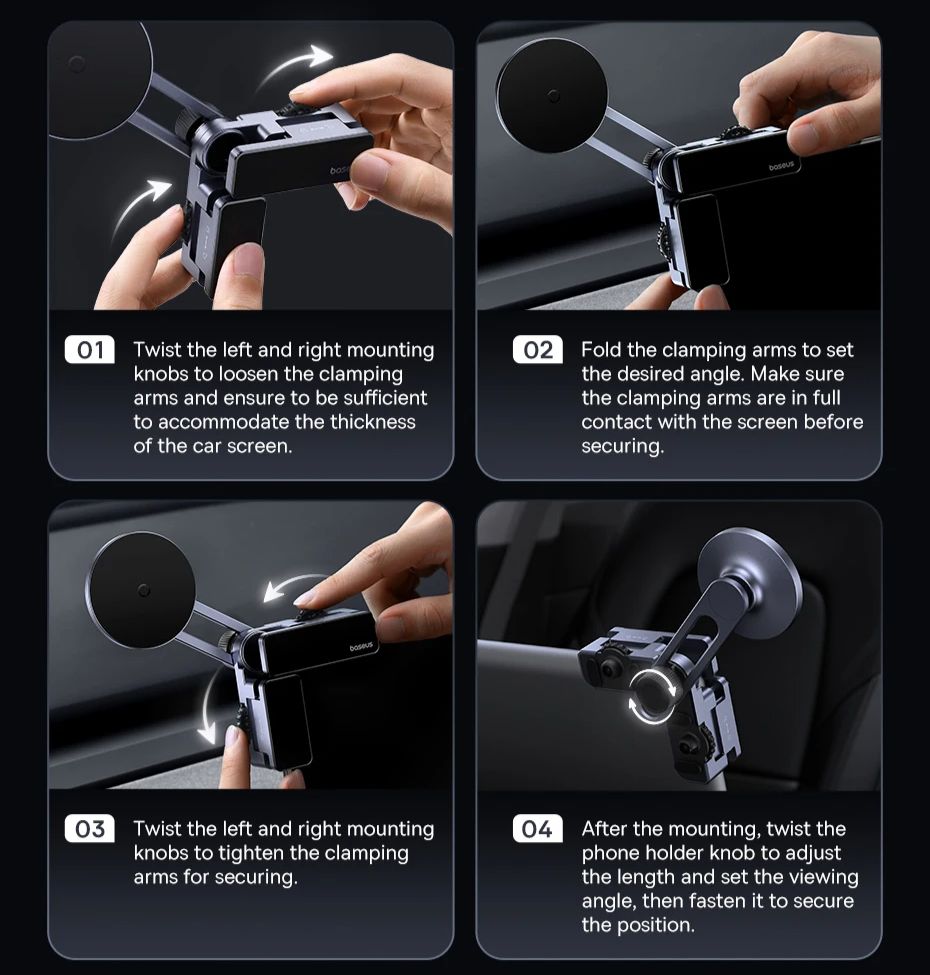 baseus

01 Twist the left and right mounting knobs to loosen the clamping arms and ensure to be sufficient to accommodate the thickness of the car screen.

baseus

02 Fold the clamping arms to set the desired angle. Make sure the clamping arms are in full contact with the screen before securing.

baseus

03 Twist the left and right mounting knobs to tighten the clamping arms for securing.

04 After the mounting, twist the phone holder knob to adjust the length and set the viewing angle, then fasten it to secure the position.