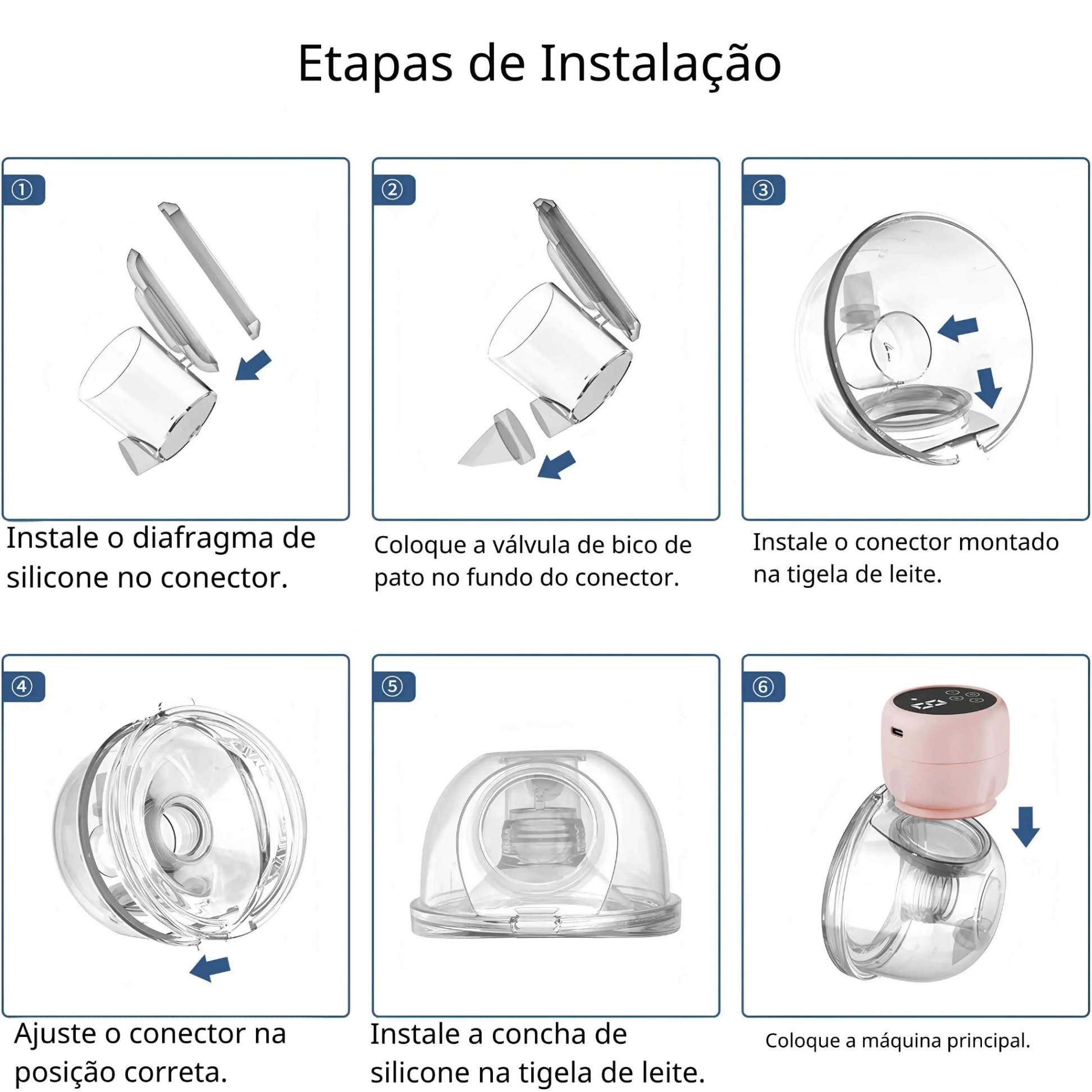 Etapas de Instalação

①

Instale o diafragma de silicone no conector.

②

Coloque a válvula de bico de pato no fundo do conector.

③

Instale o conector montado na tigela de leite.

④

Ajuste o conector na posição correta.

⑤

Instale a concha de silicone na tigela de leite.

⑥

Coloque a máquina principal.