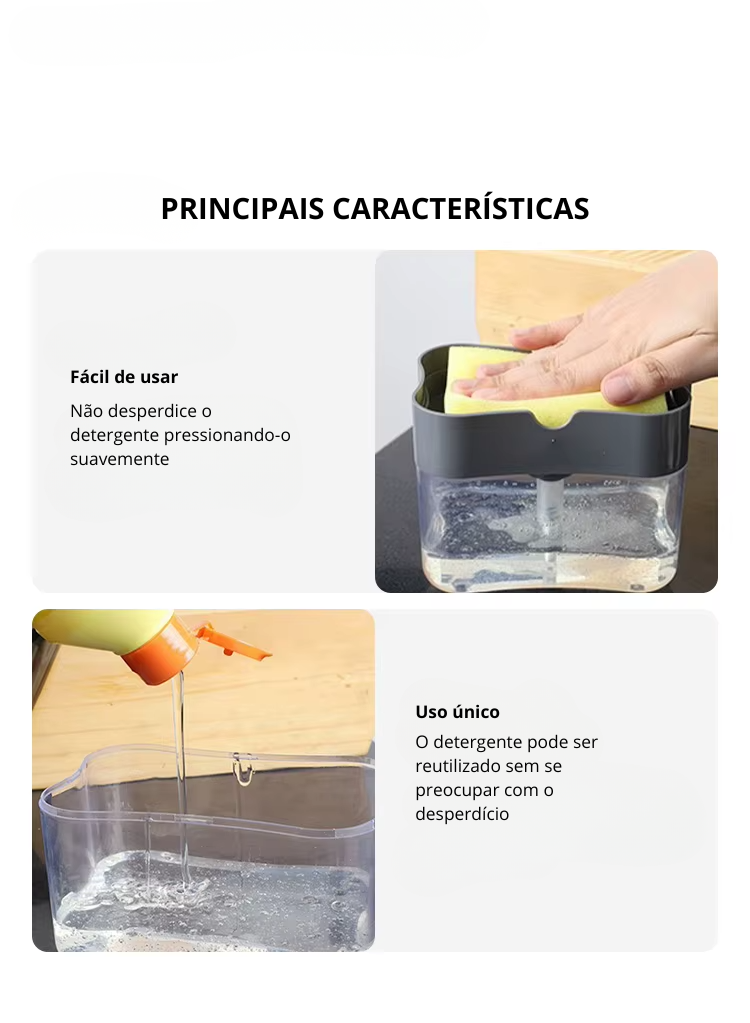 PRINCIPAIS CARACTERÍSTICAS

Fácil de usar

Não desperdice o detergente pressionando-o suavemente

Uso único

O detergente pode ser reutilizado sem se preocupar com o desperdício