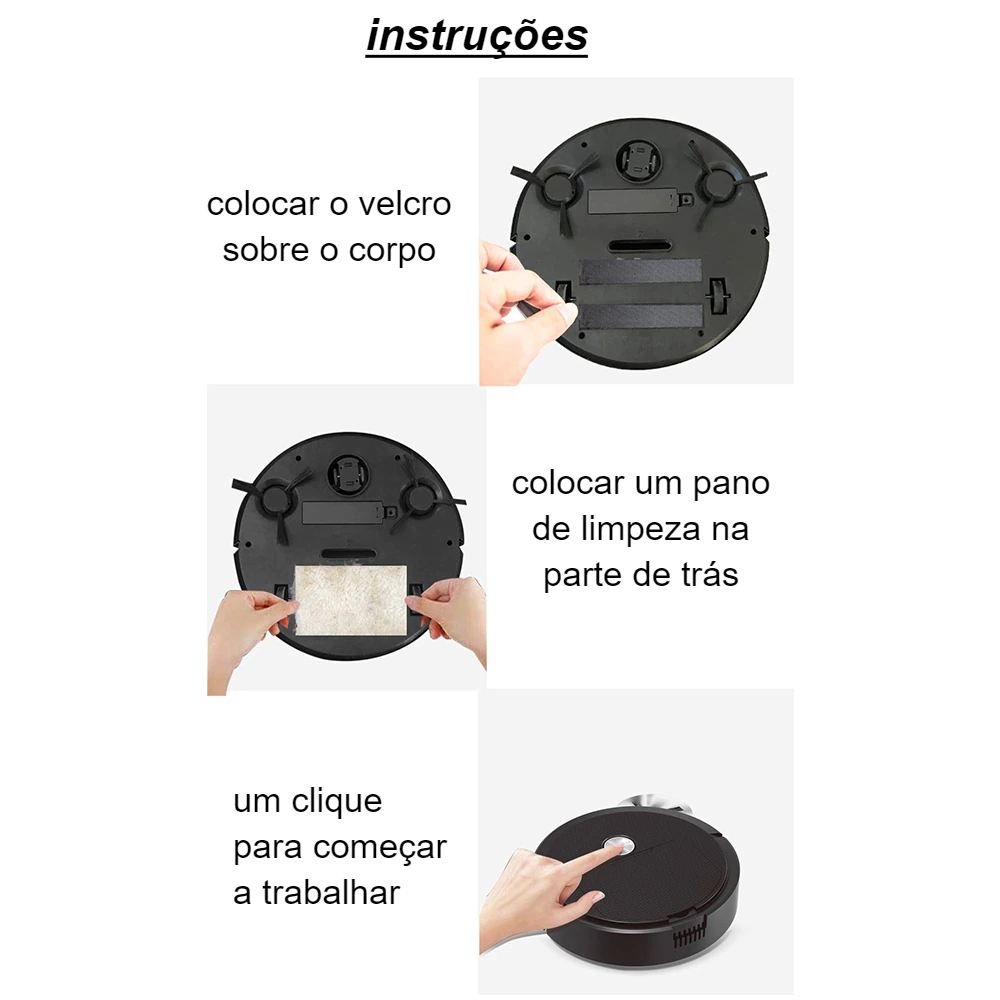 instruções

colocar o velcro sobre o corpo

colocar um pano de limpeza na parte de trás

um clique para começar a trabalhar