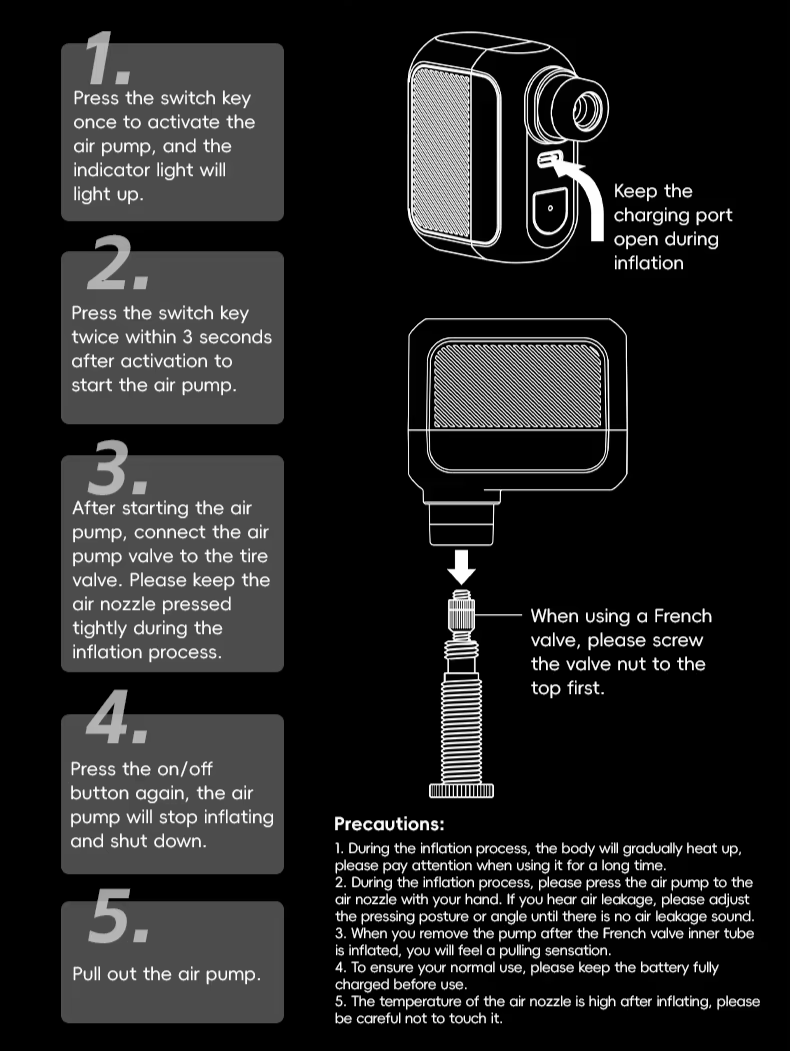 1.
Press the switch key once to activate the air pump, and the indicator light will light up.

2.
Press the switch key twice within 3 seconds after activation to start the air pump.

3.
After starting the air pump, connect the air pump valve to the tire valve. Please keep the air nozzle pressed tightly during the inflation process.

4.
Press the on/off button again, the air pump will stop inflating and shut down.

5.
Pull out the air pump.

Keep the charging port open during inflation

When using a French valve, please screw the valve nut to the top first.

Precautions:
1. During the inflation process, the body will gradually heat up, please pay attention when using it for a long time.
2. During the inflation process, please press the air pump to the air nozzle with your hand. If you hear air leakage, please adjust the pressing posture or angle until there is no air leakage sound.
3. When you remove the pump after the French valve inner tube is inflated, you will feel a pulling sensation.
4. To ensure your normal use, please keep the battery fully charged before use.
5. The temperature of the air nozzle is high after inflating, please be careful not to touch it.