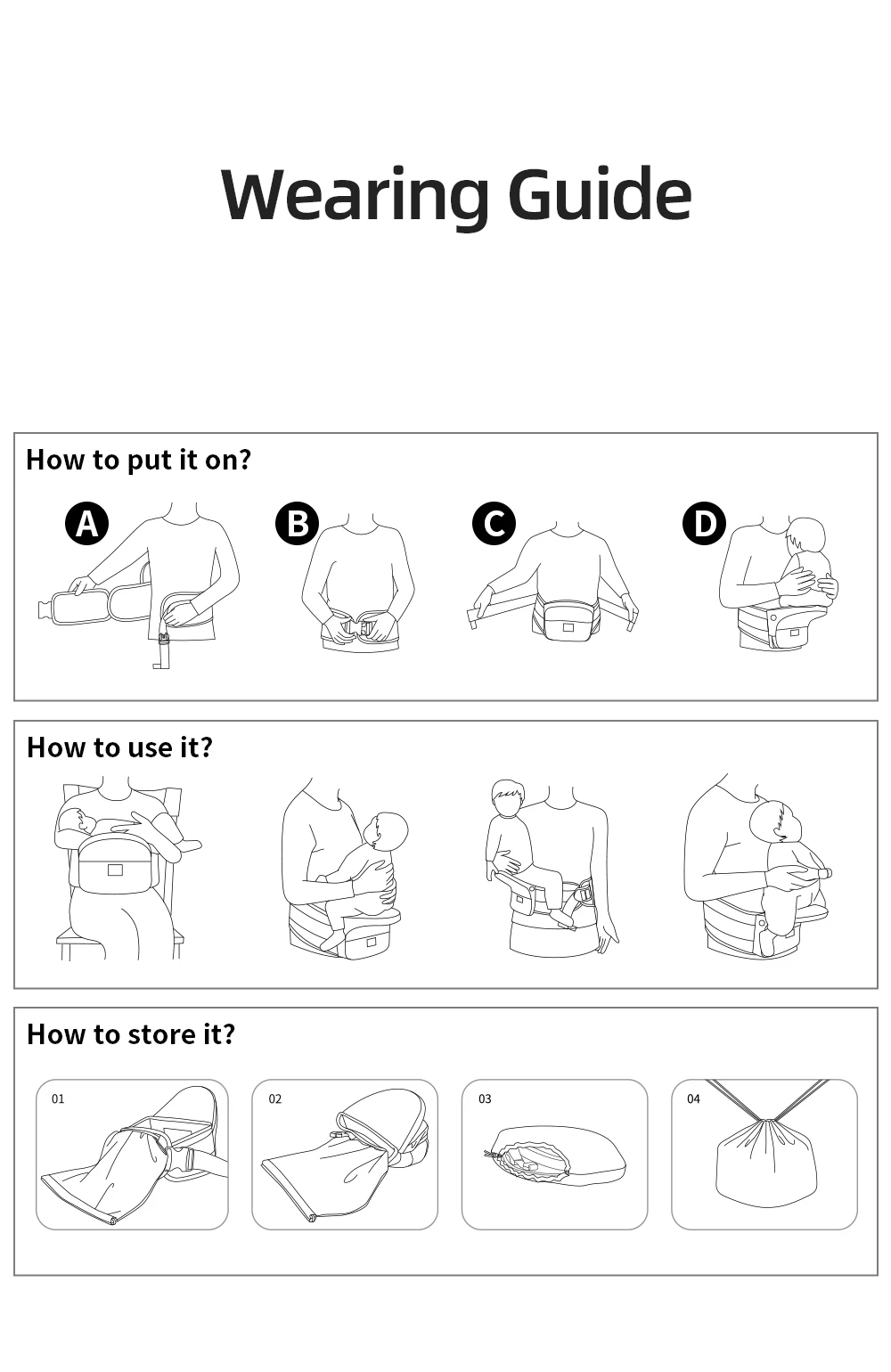 Wearing Guide

How to put it on?

A

B

C

D

How to use it?

How to store it?

01

02

03

04