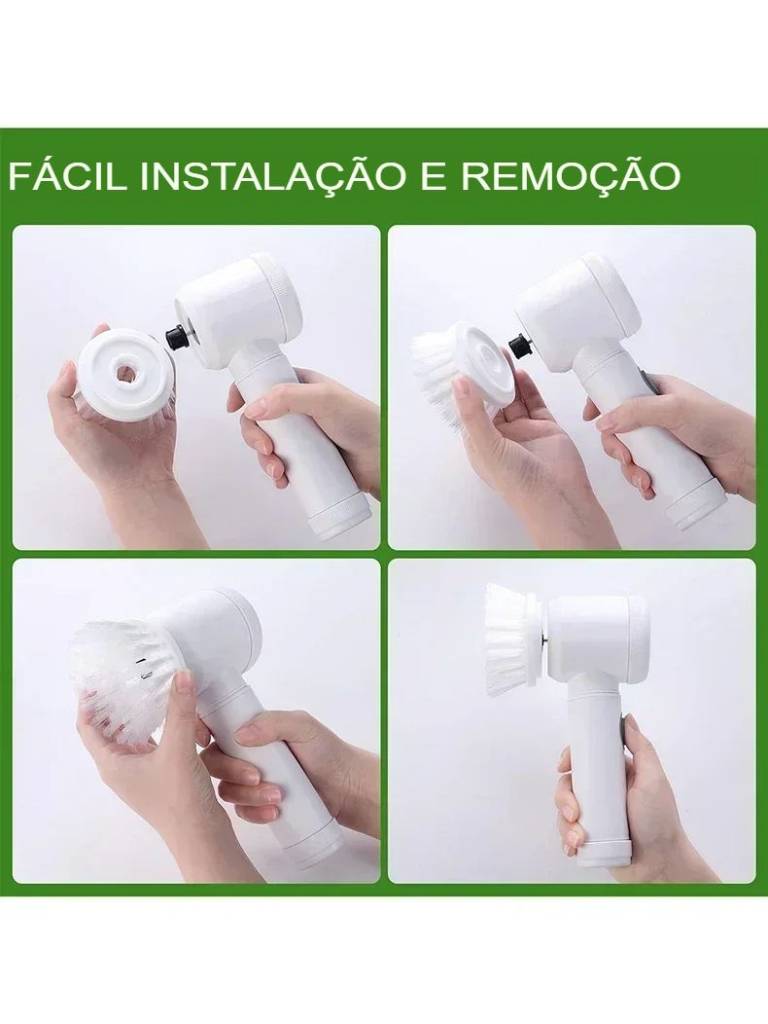 FÁCIL INSTALAÇÃO E REMOÇÃO