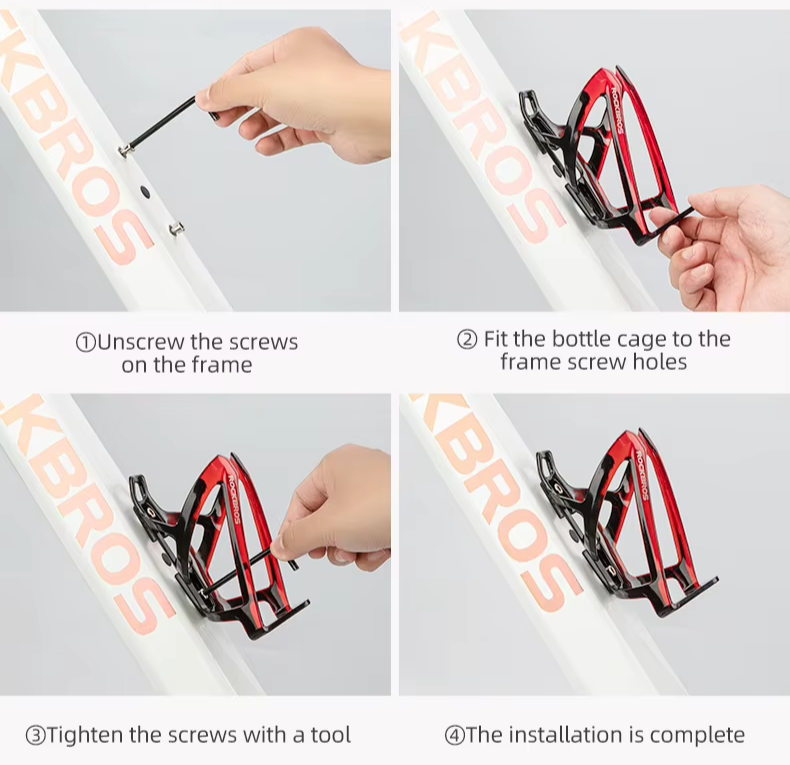 KBROS

①Unscrew the screws on the frame

KBROS

ROCKBROS

② Fit the bottle cage to the frame screw holes

KBROS

ROCKBROS

③Tighten the screws with a tool

KBROS

ROCKBROS

④The installation is complete