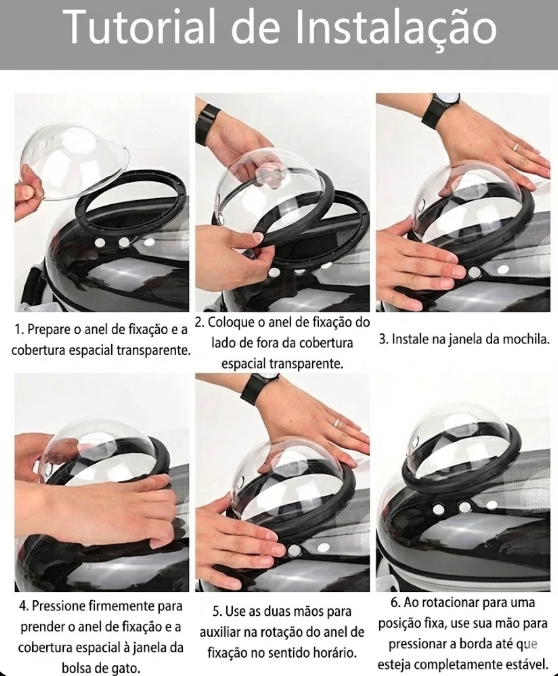 Tutorial de Instalação

1. Prepare o anel de fixação e a cobertura espacial transparente.

2. Coloque o anel de fixação do lado de fora da cobertura espacial transparente.

3. Instale na janela da mochila.

4. Pressione firmemente para prender o anel de fixação e a cobertura espacial à janela da bolsa de gato.

5. Use as duas mãos para auxiliar na rotação do anel de fixação no sentido horário.

6. Ao rotacionar para uma posição fixa, use sua mão para pressionar a borda até que esteja completamente estável.