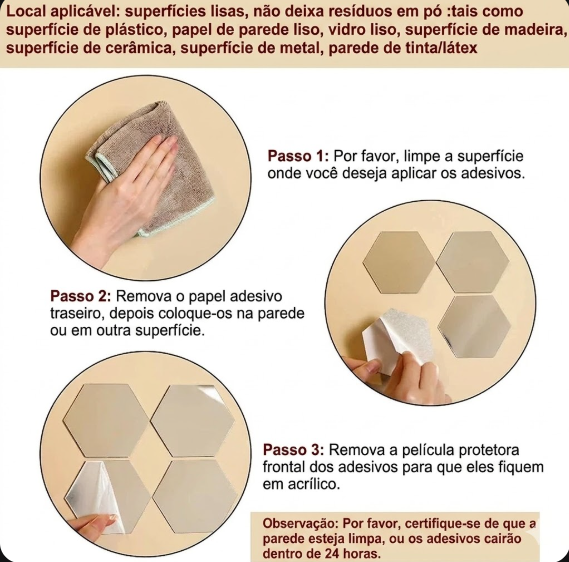 Local aplicável: superfícies lisas, não deixa resíduos em pó :tais como superfície de plástico, papel de parede liso, vidro liso, superfície de madeira, superfície de cerâmica, superfície de metal, parede de tinta/látex

Passo 1: Por favor, limpe a superfície onde você deseja aplicar os adesivos.

Passo 2: Remova o papel adesivo traseiro, depois coloque-os na parede ou em outra superfície.

Passo 3: Remova a película protetora frontal dos adesivos para que eles fiquem em acrílico.

Observação: Por favor, certifique-se de que a parede esteja limpa, ou os adesivos cairão dentro de 24 horas.