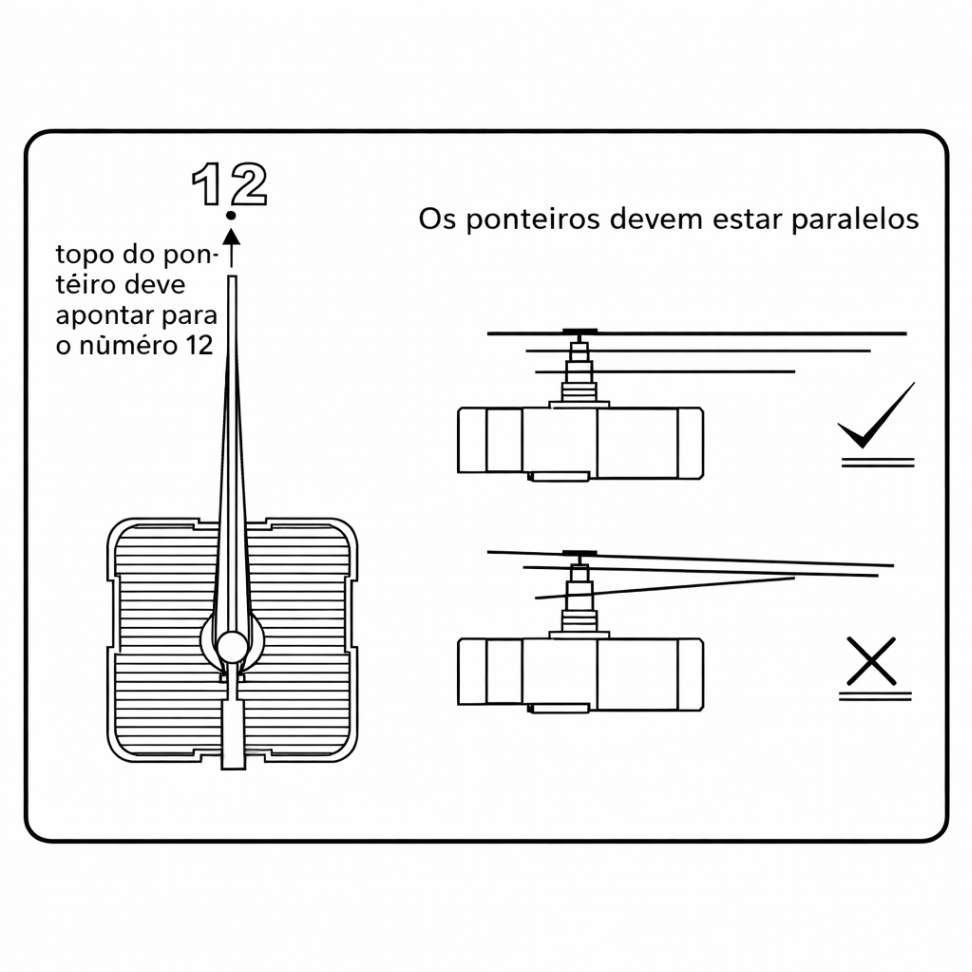 12

topo do pontéiro deve apontar para o nùméro 12

Os ponteiros devem estar paralelos