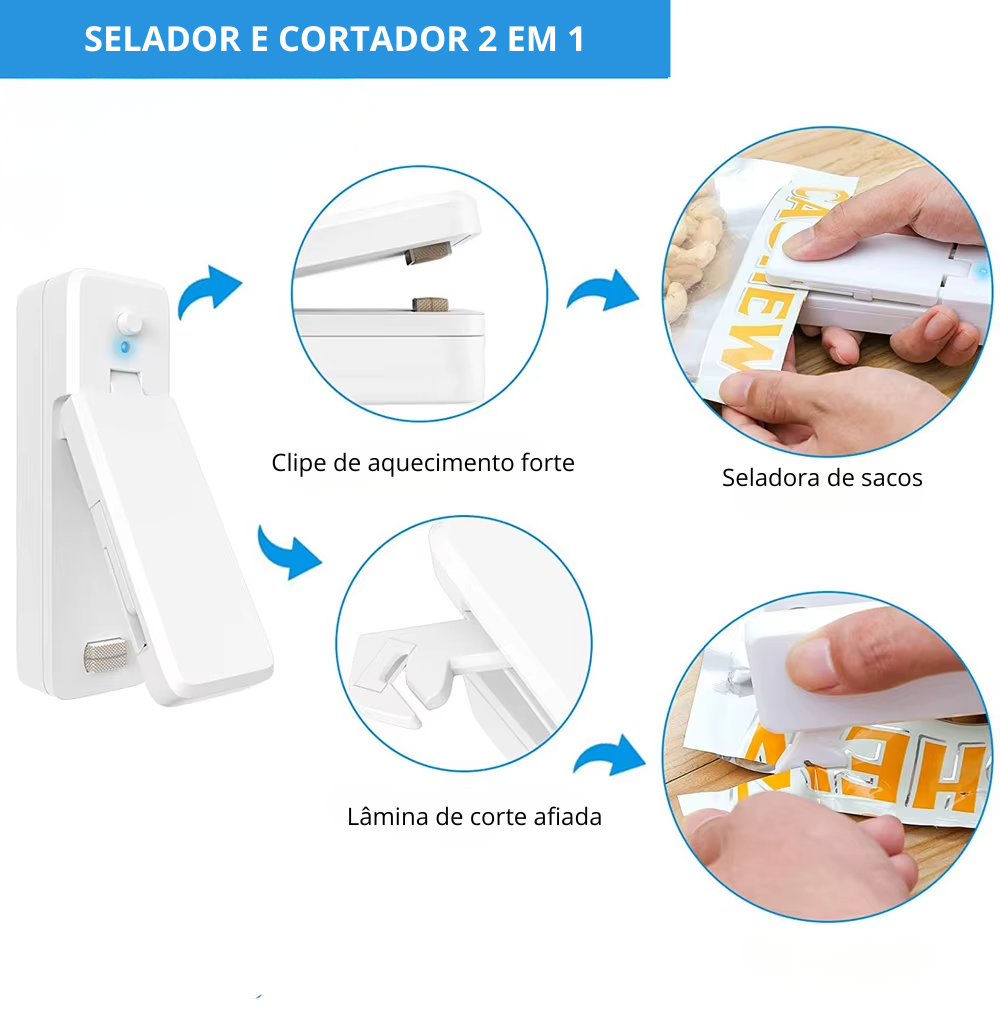 SELADOR E CORTADOR 2 EM 1

Clipe de aquecimento forte

Seladora de sacos

Lâmina de corte afiada