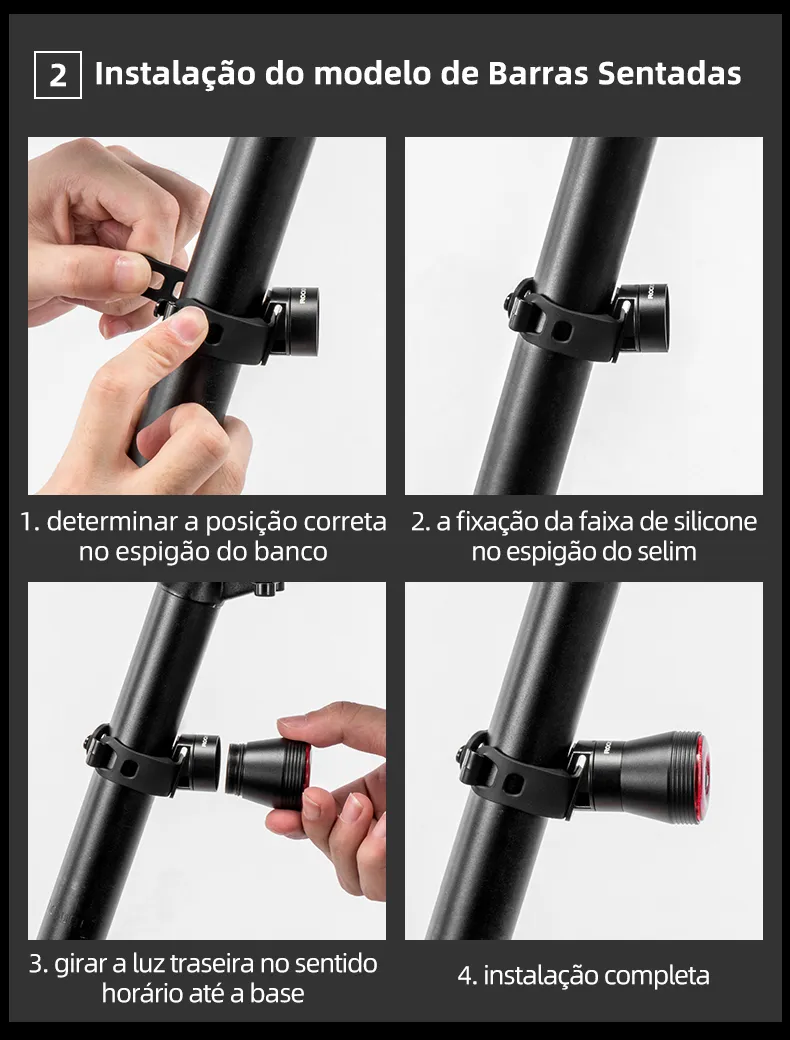 2 Instalação do modelo de Barras Sentadas

1. determinar a posição correta no espigão do banco

2. a fixação da faixa de silicone no espigão do selim

3. girar a luz traseira no sentido horário até a base

4. instalação completa