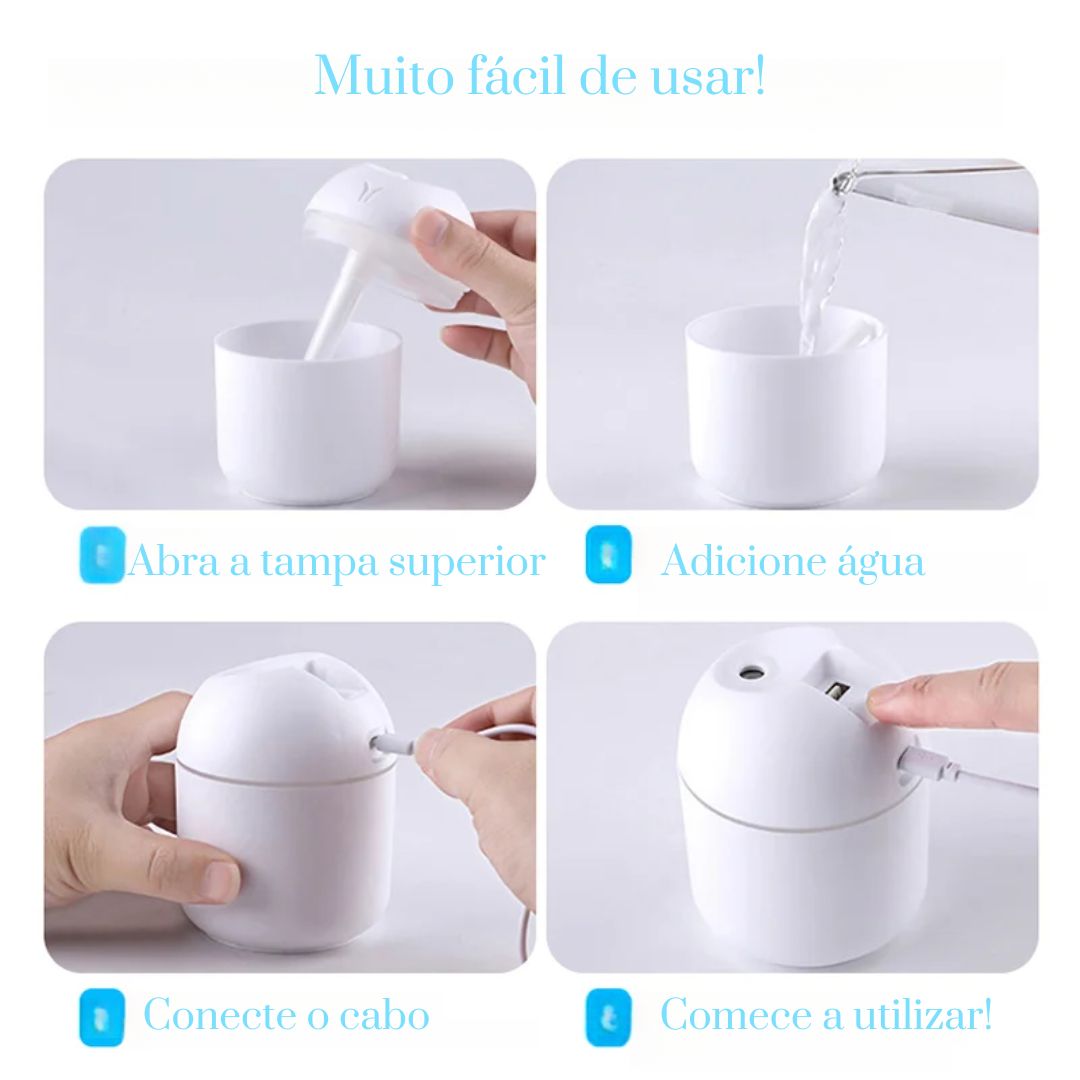 Muito fácil de usar!

Abra a tampa superior

Adicione água

Conecte o cabo

Comece a utilizar!