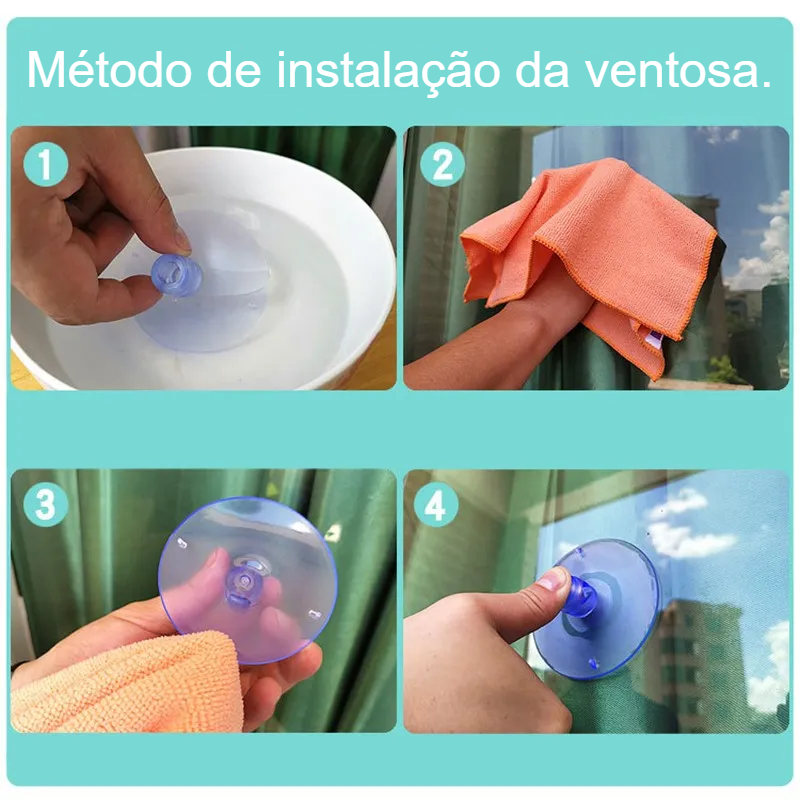 Método de instalação da ventosa.

1

2

3

4