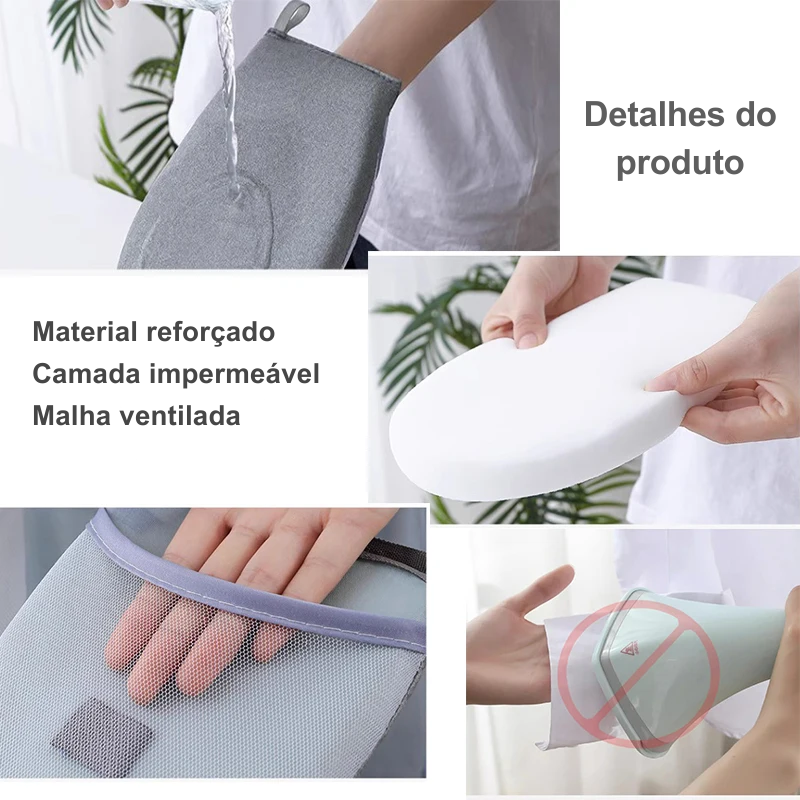 Detalhes do produto

Material reforçado
Camada impermeável
Malha ventilada