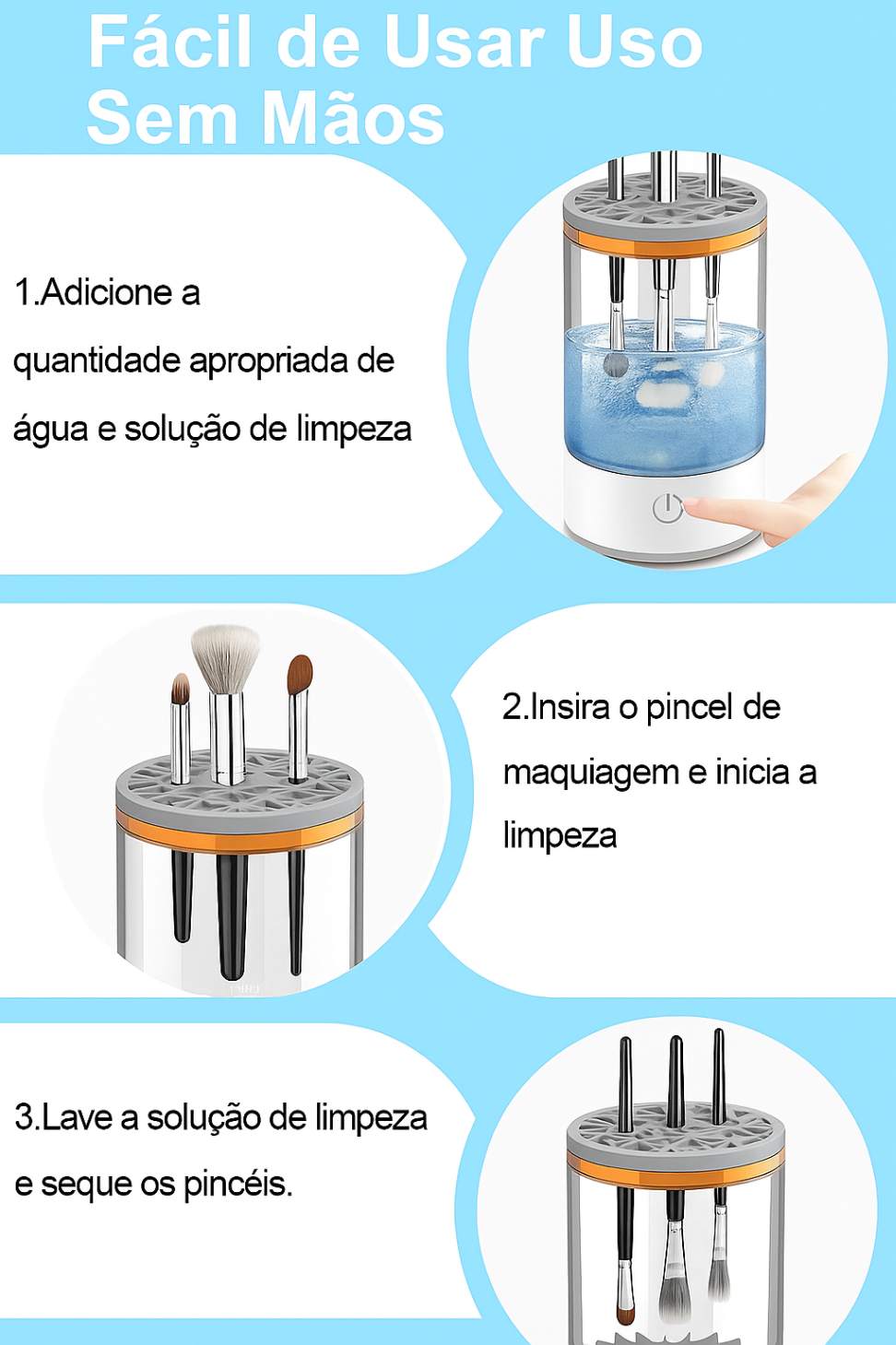 Fácil de Usar Uso Sem Mãos

1.Adicione a quantidade apropriada de água e solução de limpeza

2.Insira o pincel de maquiagem e inicia a limpeza

3.Lave a solução de limpeza e seque os pincéis.