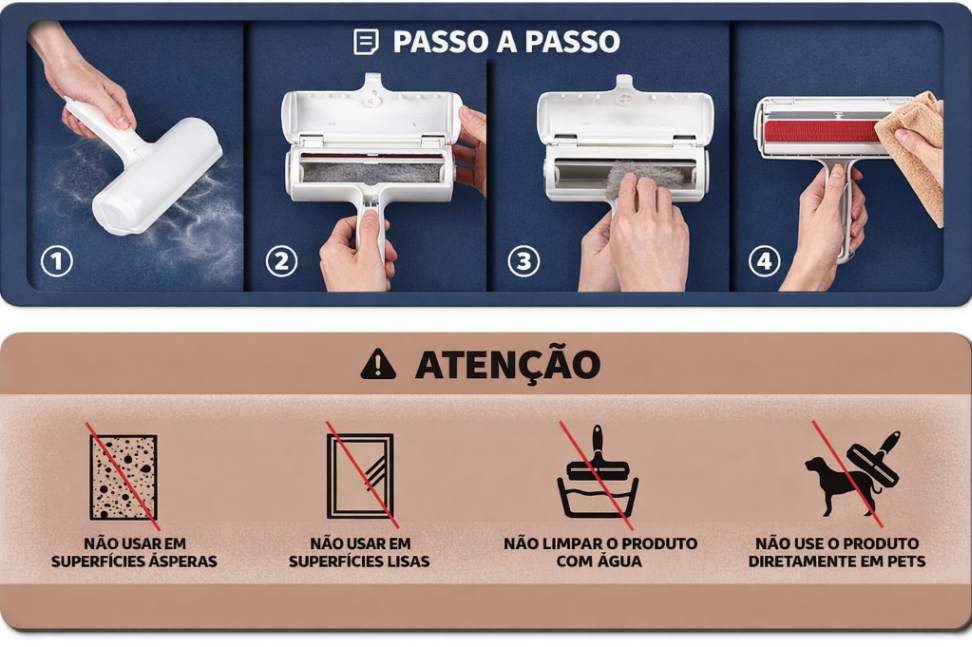 PASSO A PASSO

1

2

3

4

ATENÇÃO

NÃO USAR EM SUPERFÍCIES ÁSPERAS

NÃO USAR EM SUPERFÍCIES LISAS

NÃO LIMPAR O PRODUTO COM ÁGUA

NÃO USE O PRODUTO DIRETAMENTE EM PETS