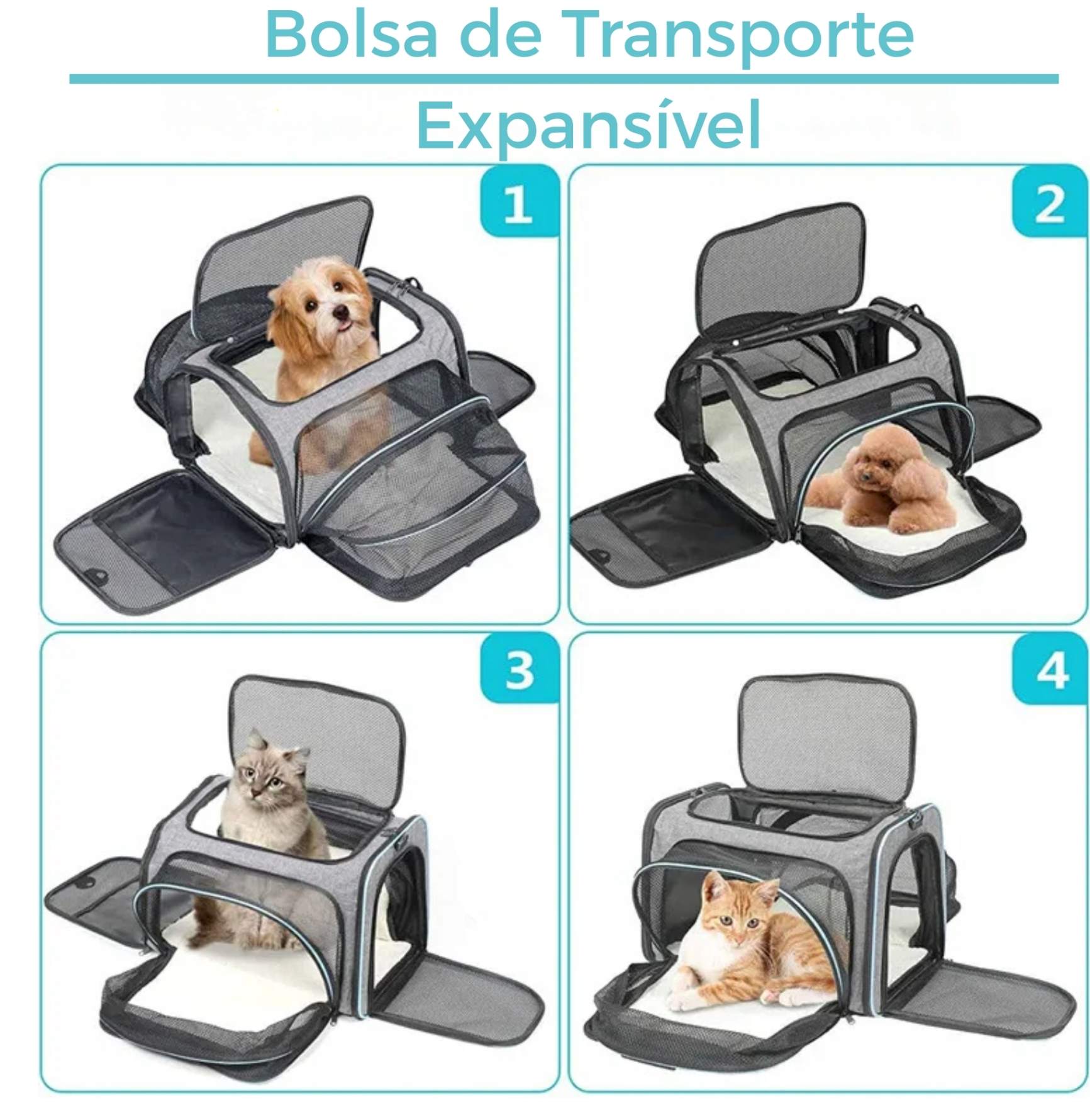 Bolsa de Transporte

Expansível

1

2

3

4