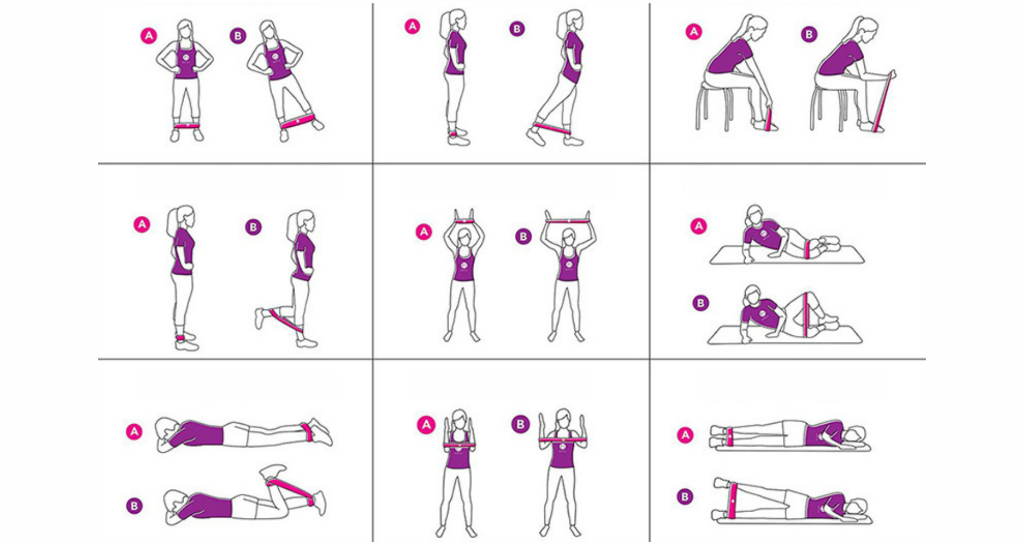 A B

A B

A B

A B

A B

A

B

A

B

A B

A

B