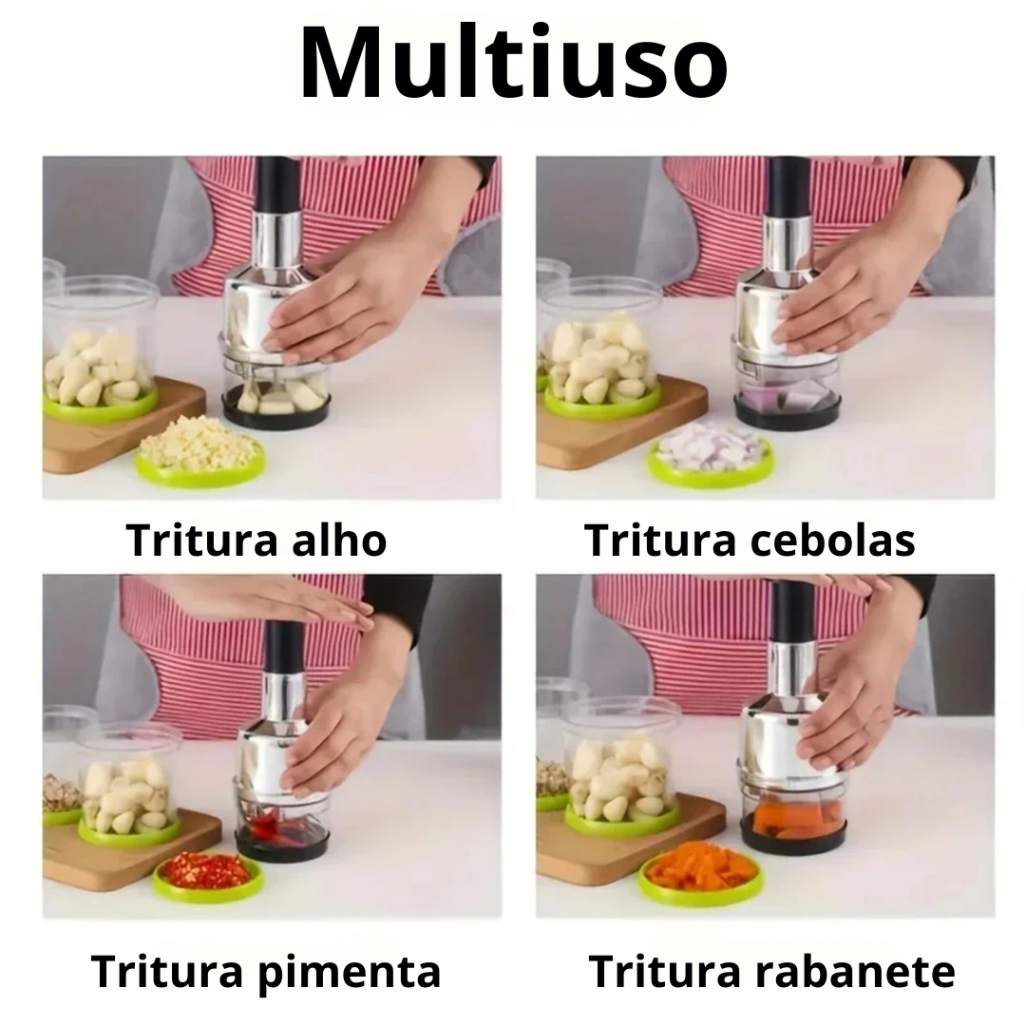 Multiuso

Tritura alho

Tritura cebolas

Tritura pimenta

Tritura rabanete