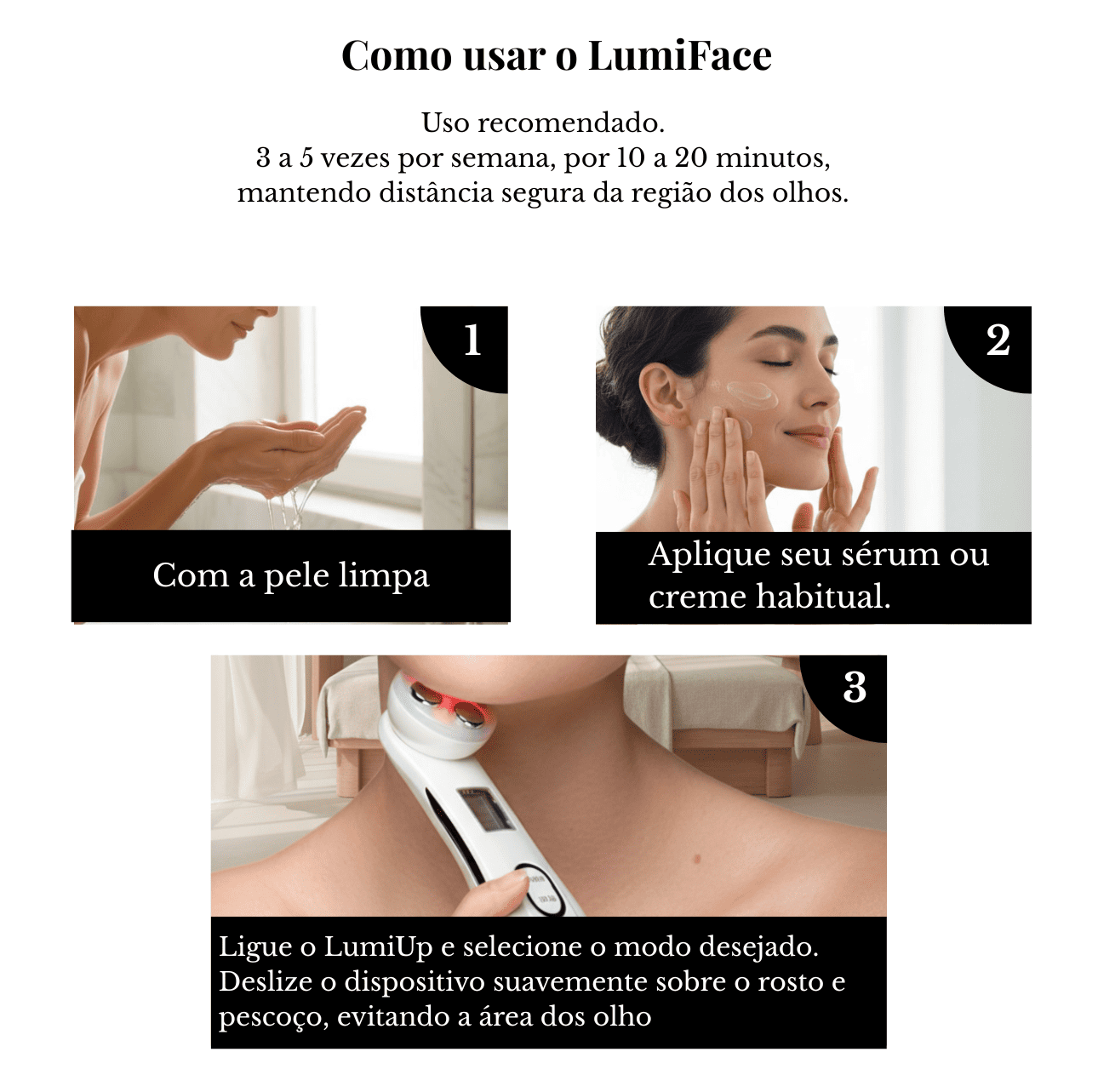 Como usar o LumiFace

Uso recomendado.
3 a 5 vezes por semana, por 10 a 20 minutos, mantendo distância segura da região dos olhos.

1

Com a pele limpa

2

Aplique seu sérum ou creme habitual.

3

Ligue o LumiUp e selecione o modo desejado. Deslize o dispositivo suavemente sobre o rosto e pescoço, evitando a área dos olho