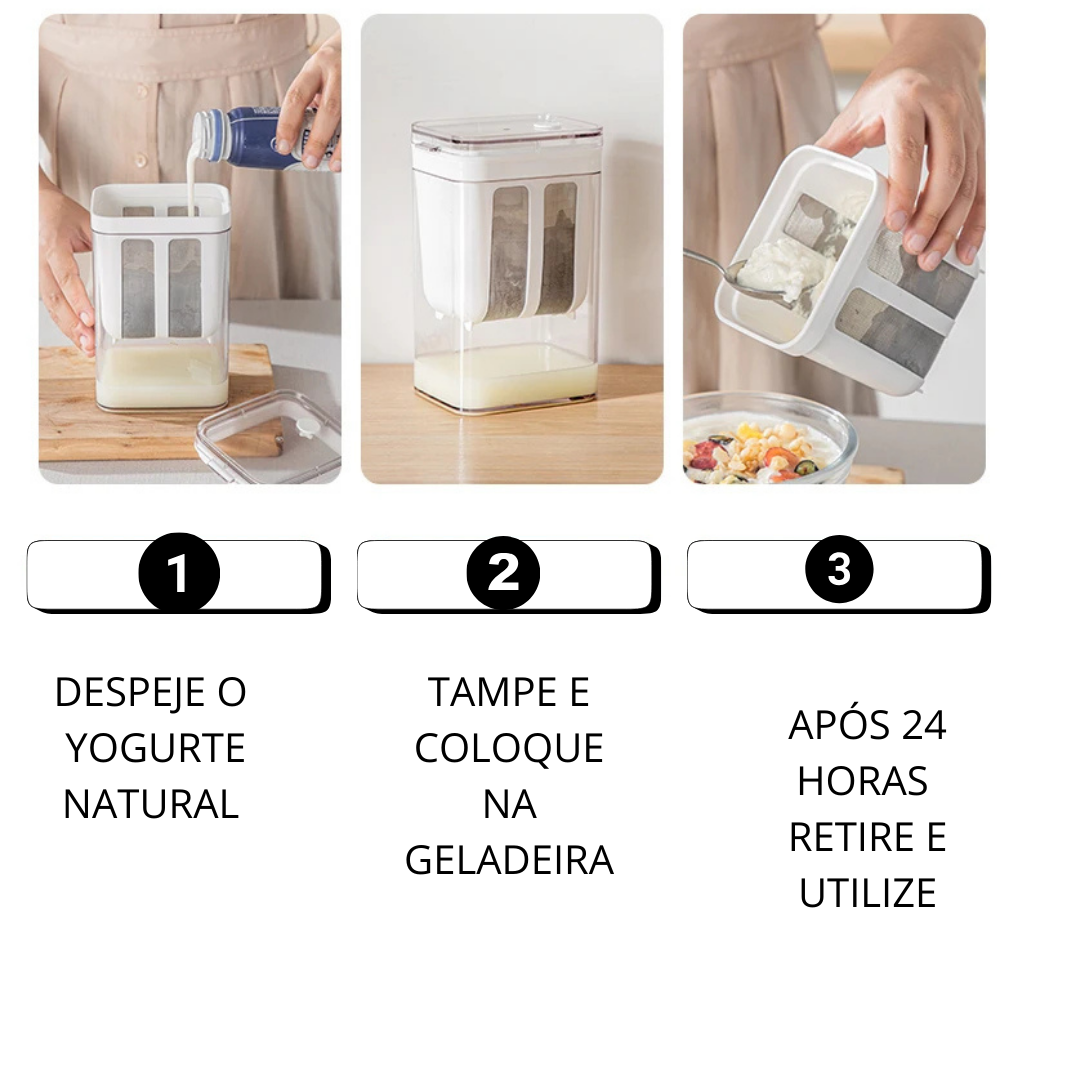 1

DESPEJE O YOGURTE NATURAL

2

TAMPE E COLOQUE NA GELADEIRA

3

APÓS 24 HORAS RETIRE E UTILIZE