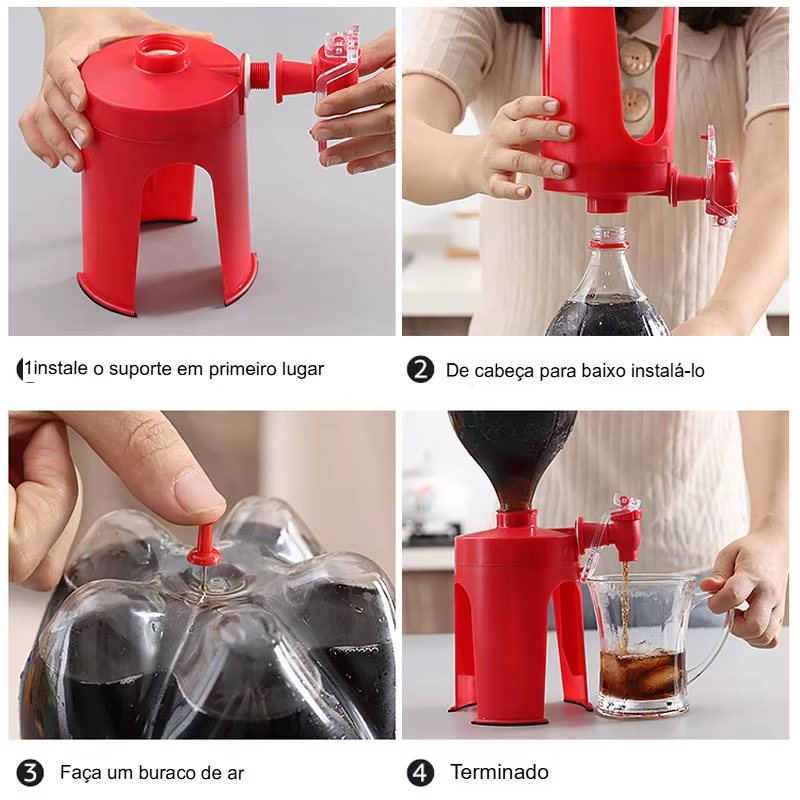 1 instale o suporte em primeiro lugar

2 De cabeça para baixo instalá-lo

3 Faça um buraco de ar

4 Terminado