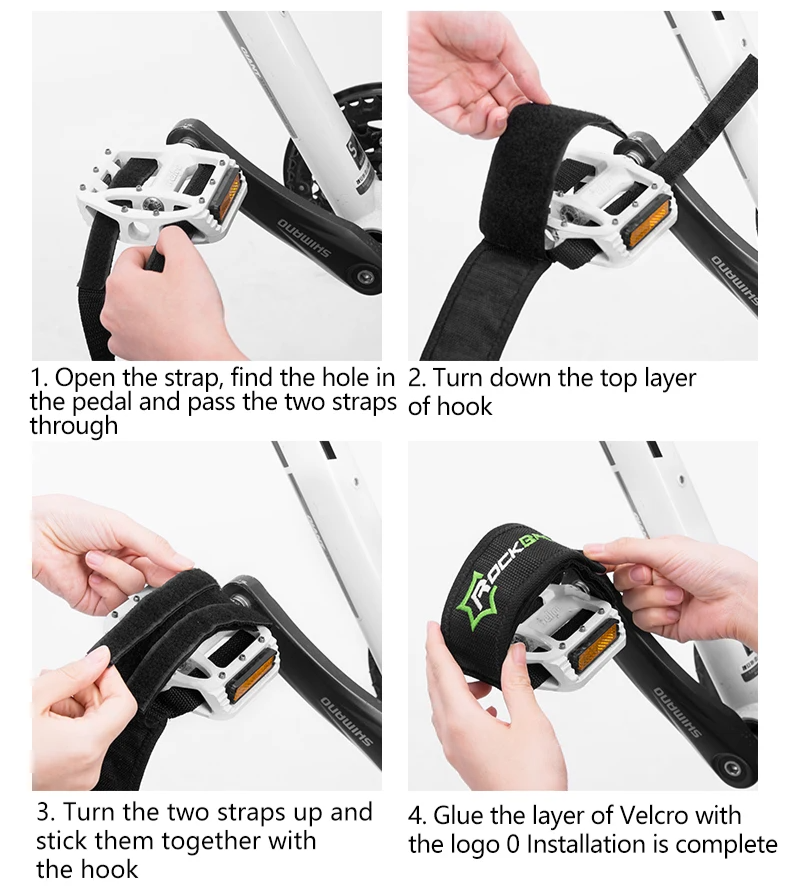 SHIMANO

1. Open the strap, find the hole in the pedal and pass the two straps through

SHIMANO

2. Turn down the top layer of hook

SHIMANO

3. Turn the two straps up and stick them together with the hook

ROCKBROS

SHIMANO

4. Glue the layer of Velcro with the logo 0 Installation is complete