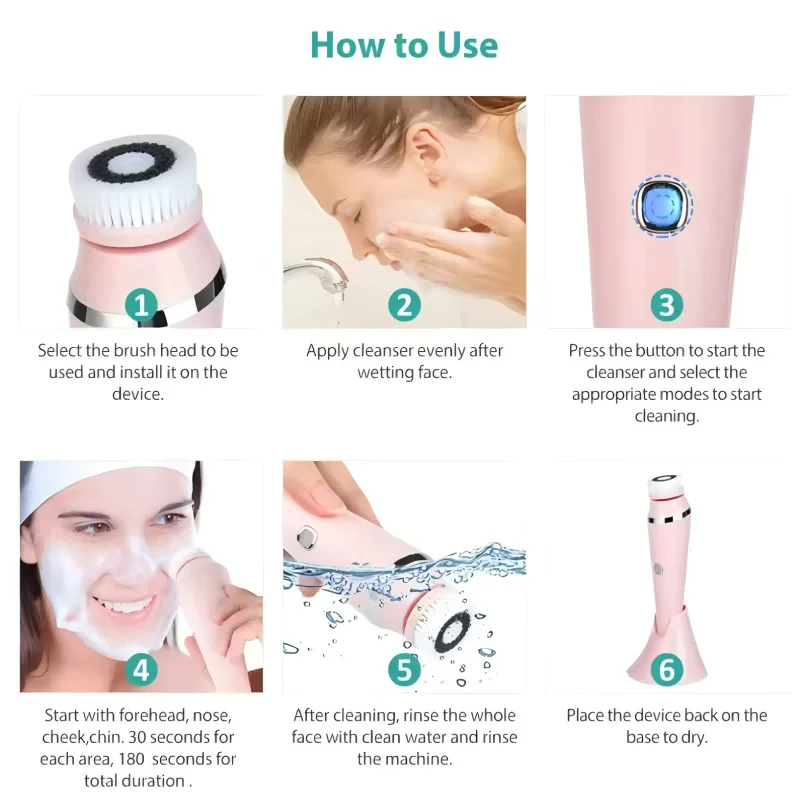 How to Use

1

Select the brush head to be used and install it on the device.

2

Apply cleanser evenly after wetting face.

3

Press the button to start the cleanser and select the appropriate modes to start cleaning.

4

Start with forehead, nose, cheek,chin. 30 seconds for each area, 180 seconds for total duration .

5

After cleaning, rinse the whole face with clean water and rinse the machine.

6

Place the device back on the base to dry.