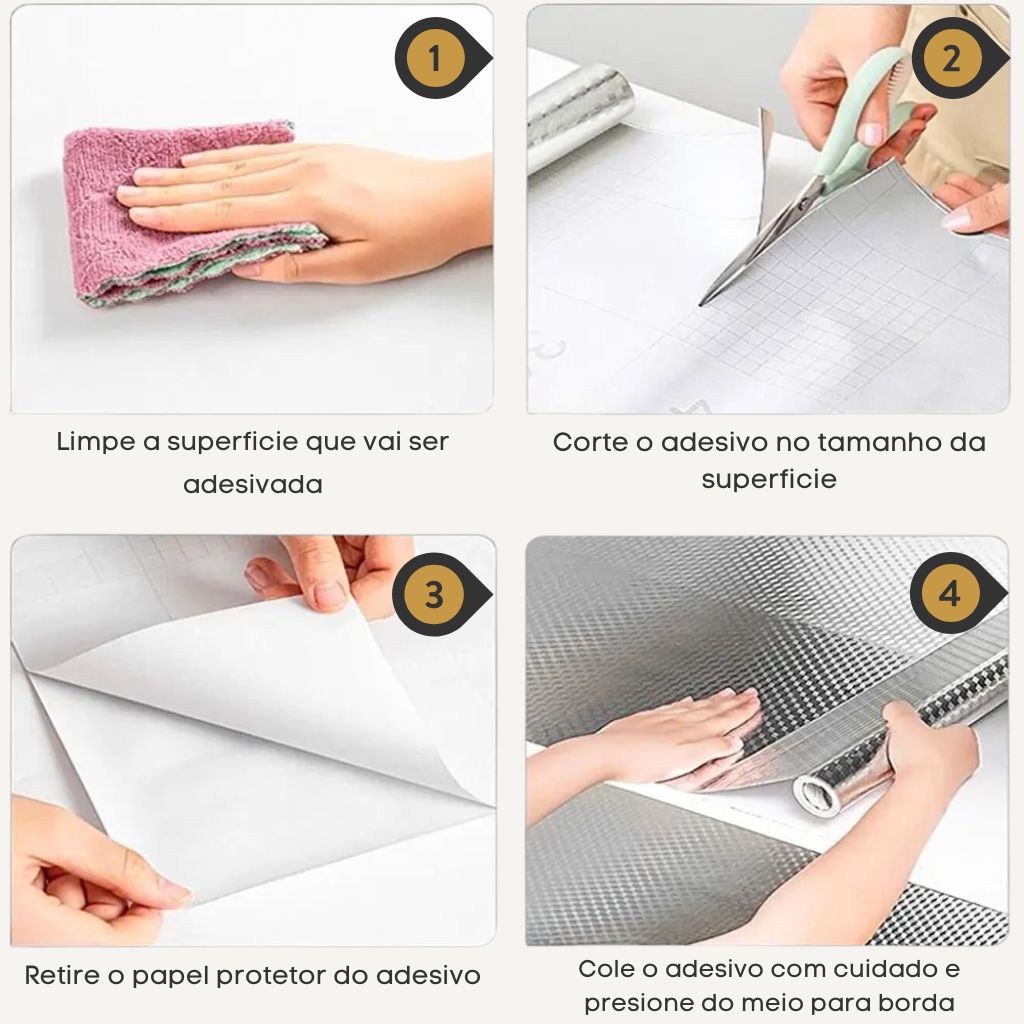 1

Limpe a superficie que vai ser adesivada

2

Corte o adesivo no tamanho da superficie

3

Retire o papel protetor do adesivo

4

Cole o adesivo com cuidado e presione do meio para borda