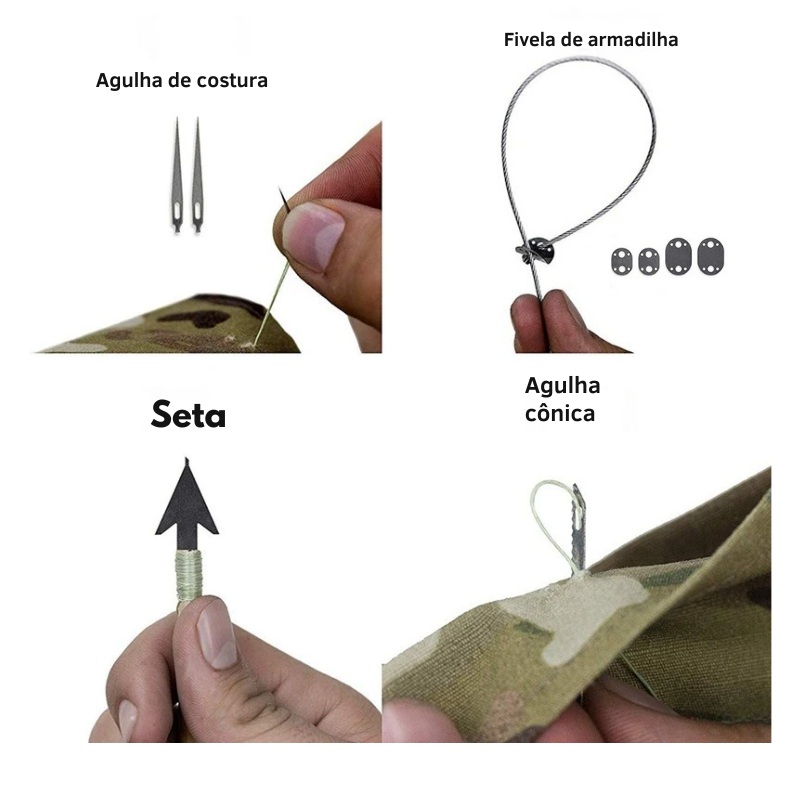 Agulha de costura

Fivela de armadilha

Seta

Agulha cônica