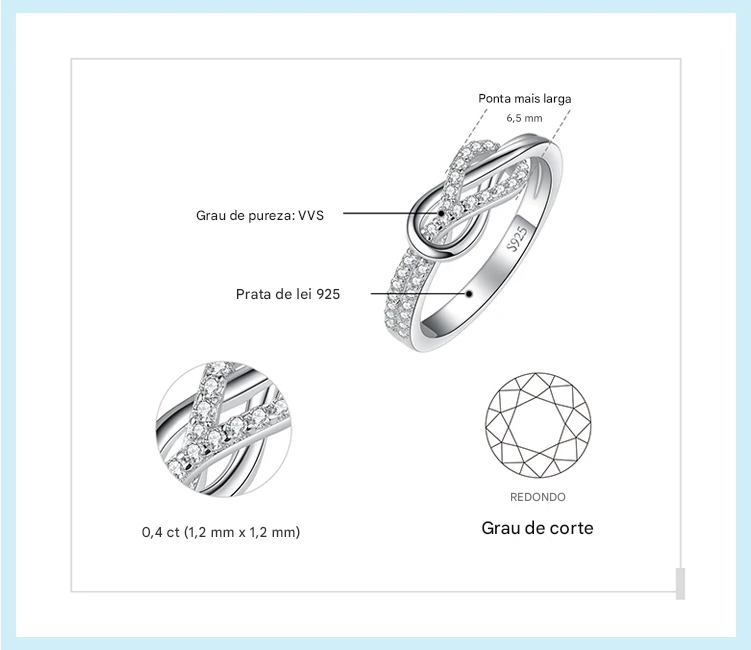 Ponta mais larga
6,5 mm

Grau de pureza: VVS

S925

Prata de lei 925

0,4 ct (1,2 mm x 1,2 mm)

REDONDO

Grau de corte