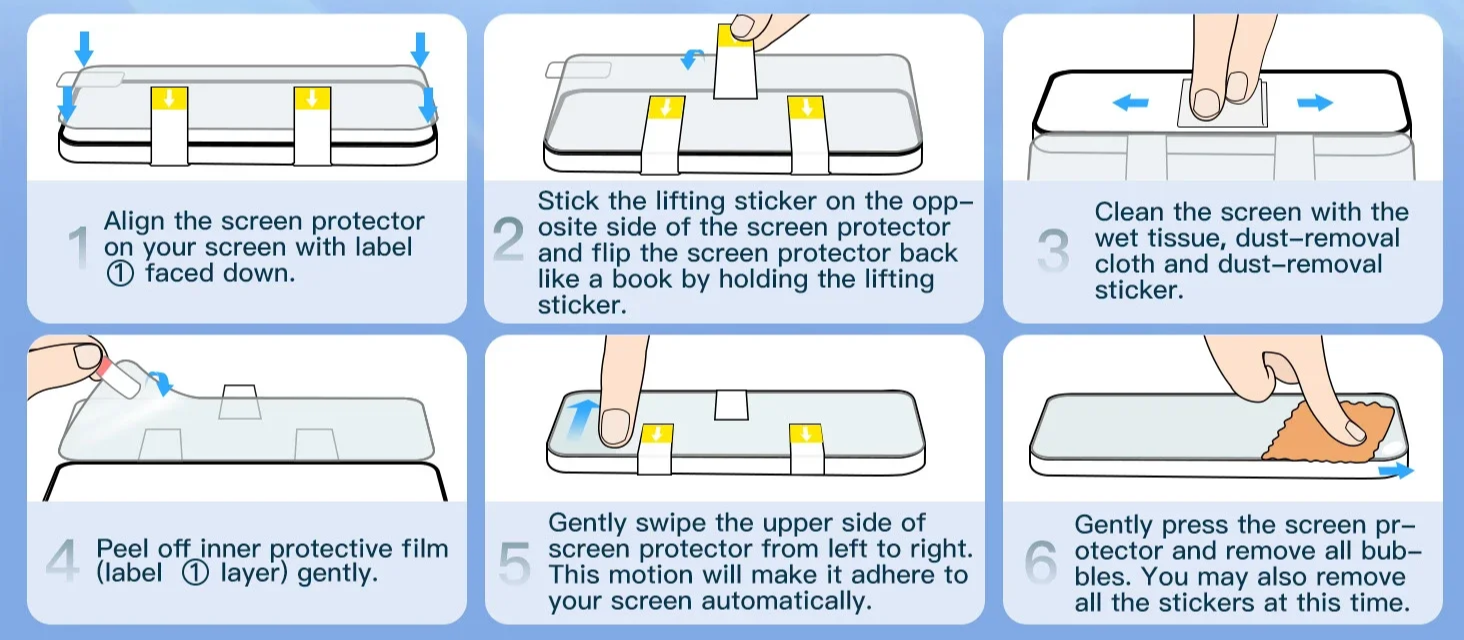 1 Align the screen protector on your screen with label ① faced down.

2 Stick the lifting sticker on the opposite side of the screen protector and flip the screen protector back like a book by holding the lifting sticker.

3 Clean the screen with the wet tissue, dust-removal cloth and dust-removal sticker.

4 Peel off inner protective film (label ① layer) gently.

5 Gently swipe the upper side of screen protector from left to right. This motion will make it adhere to your screen automatically.

6 Gently press the screen protector and remove all bubbles. You may also remove all the stickers at this time.