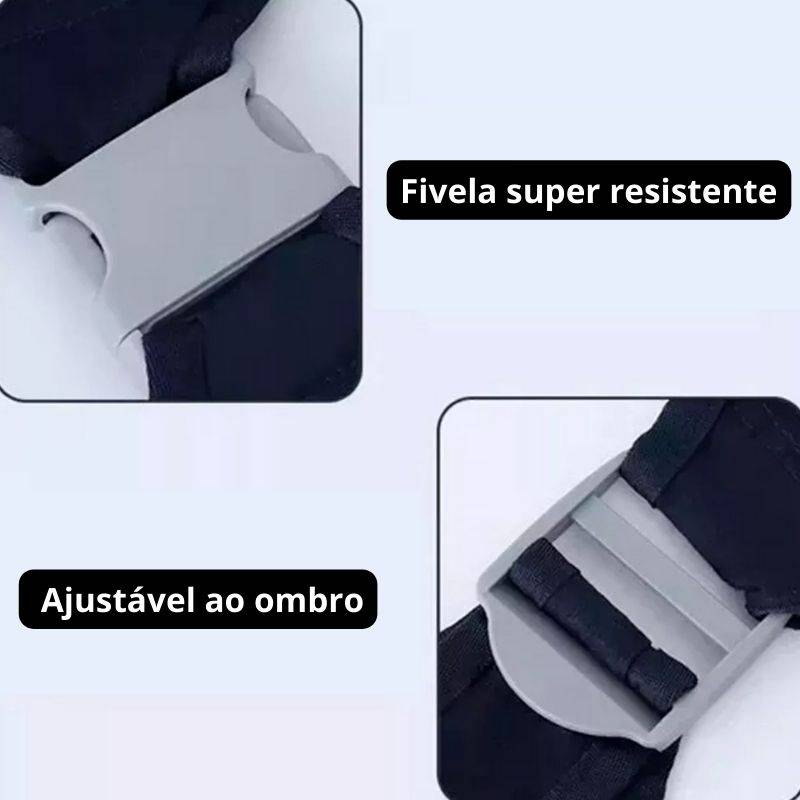 Fivela super resistente

Ajustável ao ombro