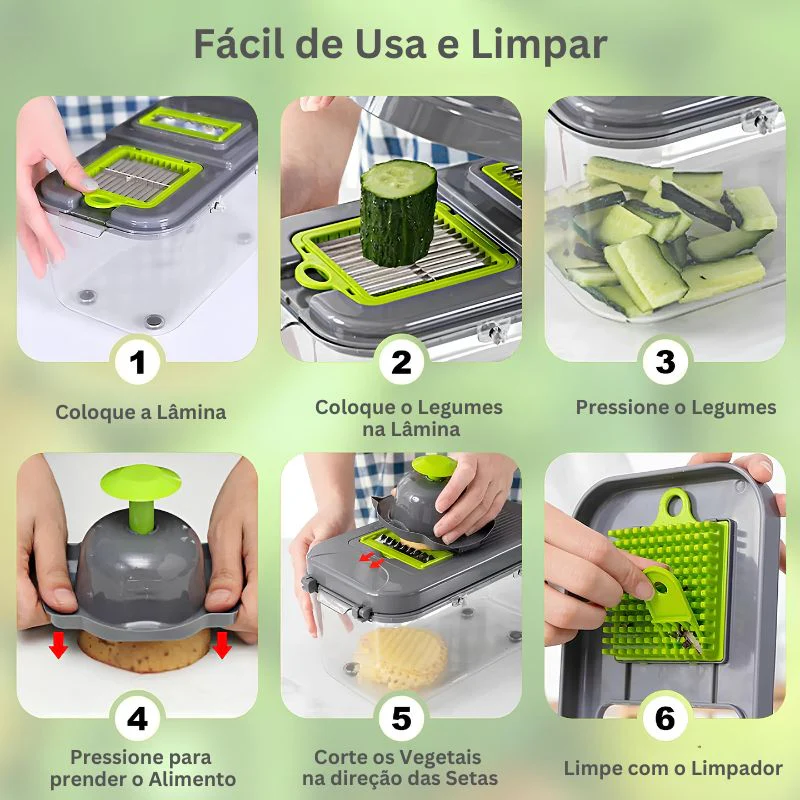 Fácil de Usa e Limpar

1

Coloque a Lâmina

2

Coloque o Legumes na Lâmina

3

Pressione o Legumes

4

Pressione para prender o Alimento

5

Corte os Vegetais na direção das Setas

6

Limpe com o Limpador