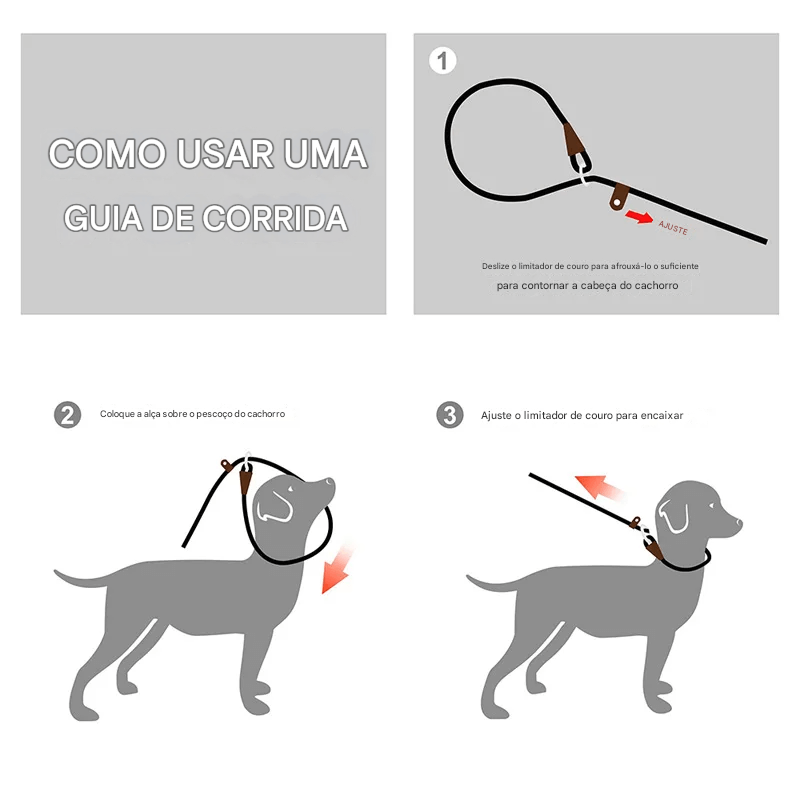 COMO USAR UMA
GUIA DE CORRIDA

1

AJUSTE

Deslize o limitador de couro para afrouxá-lo o suficiente
para contornar a cabeça do cachorro

2 Coloque a alça sobre o pescoço do cachorro

3 Ajuste o limitador de couro para encaixar