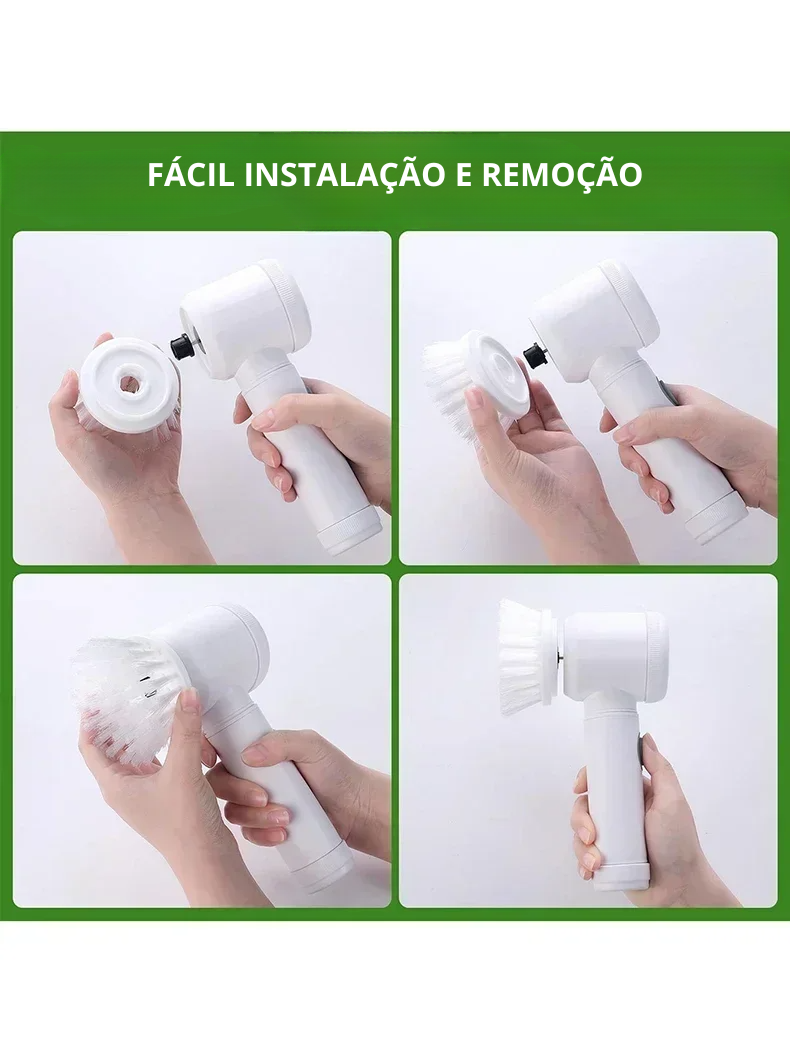 FÁCIL INSTALAÇÃO E REMOÇÃO