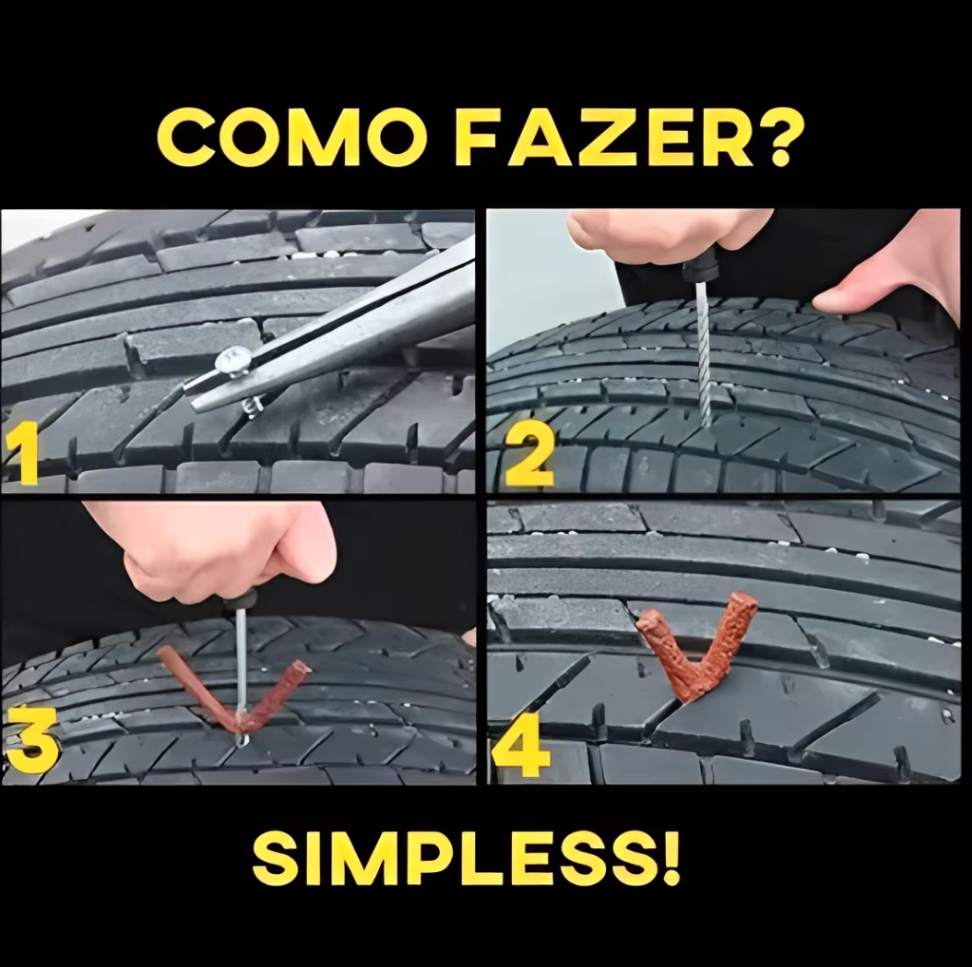 COMO FAZER?

1

2

3

4

SIMPLESS!