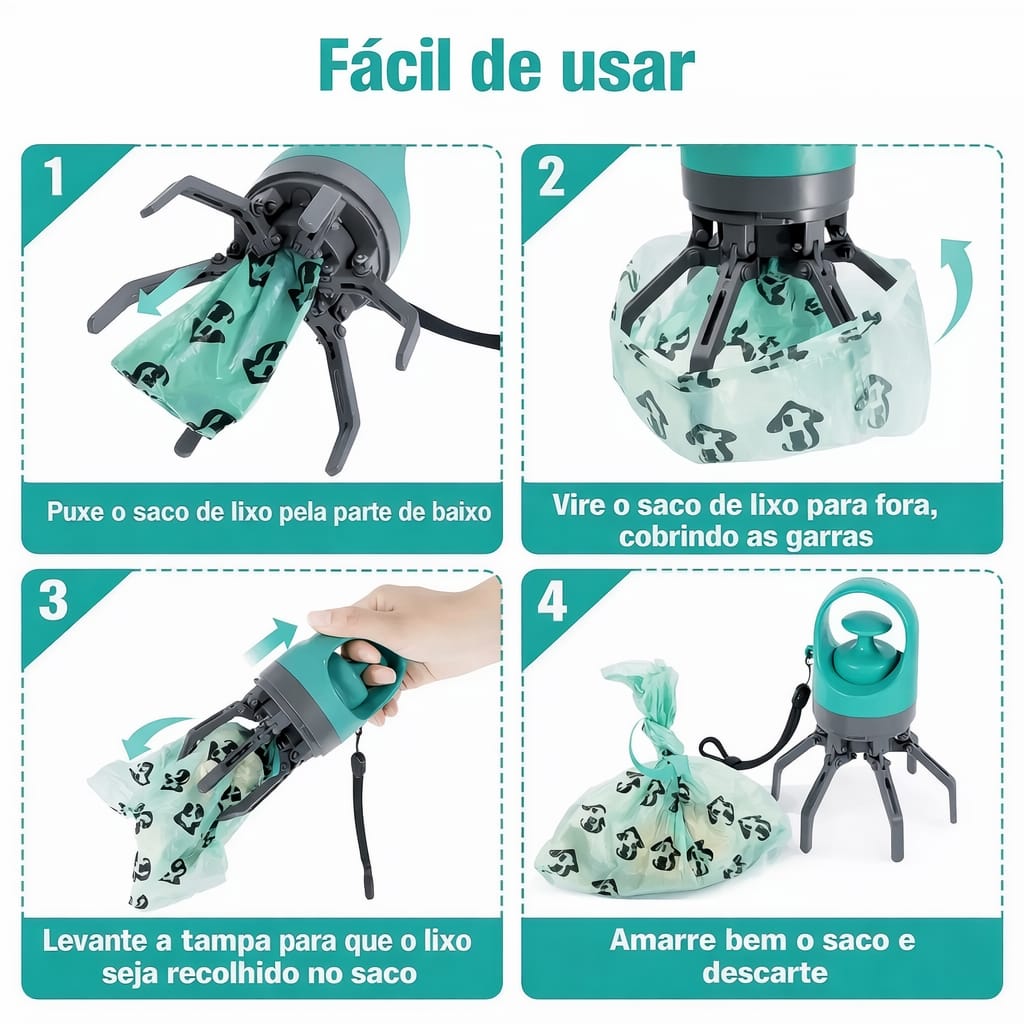 Fácil de usar

1

Puxe o saco de lixo pela parte de baixo

2

Vire o saco de lixo para fora, cobrindo as garras

3

Levante a tampa para que o lixo seja recolhido no saco

4

Amarre bem o saco e descarte