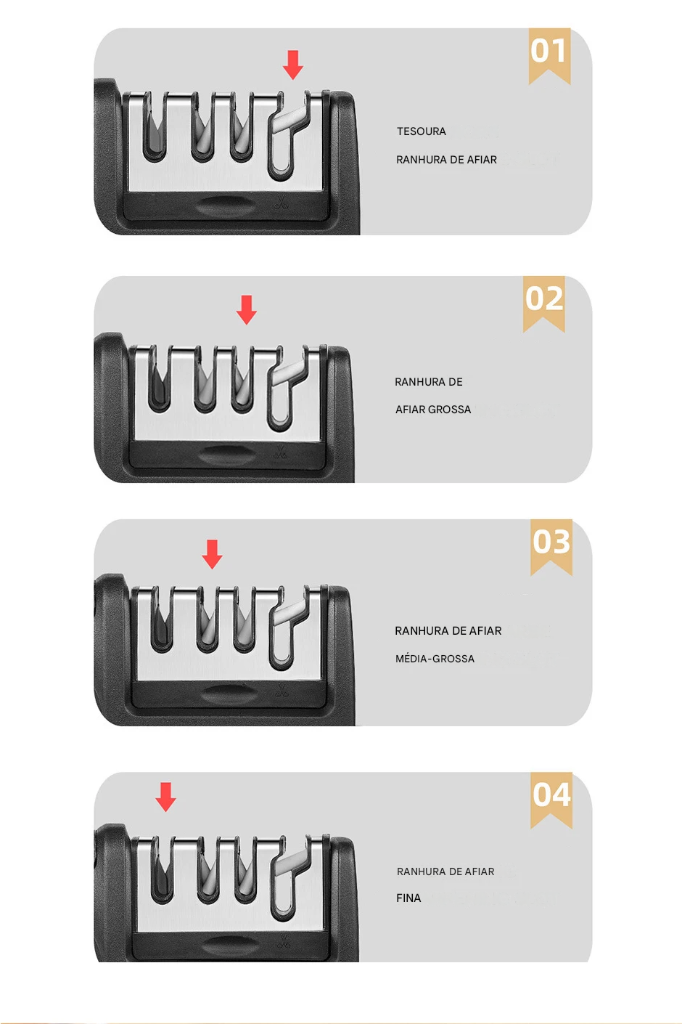 01

TESOURA

RANHURA DE AFIAR

02

RANHURA DE

AFIAR GROSSA

03

RANHURA DE AFIAR

MÉDIA-GROSSA

04

RANHURA DE AFIAR

FINA