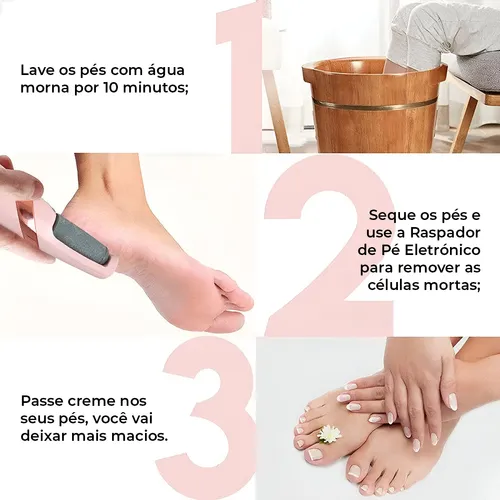 1

Lave os pés com água morna por 10 minutos;

2

Seque os pés e use a Raspador de Pé Eletrónico para remover as células mortas;

3

Passe creme nos seus pés, você vai deixar mais macios.