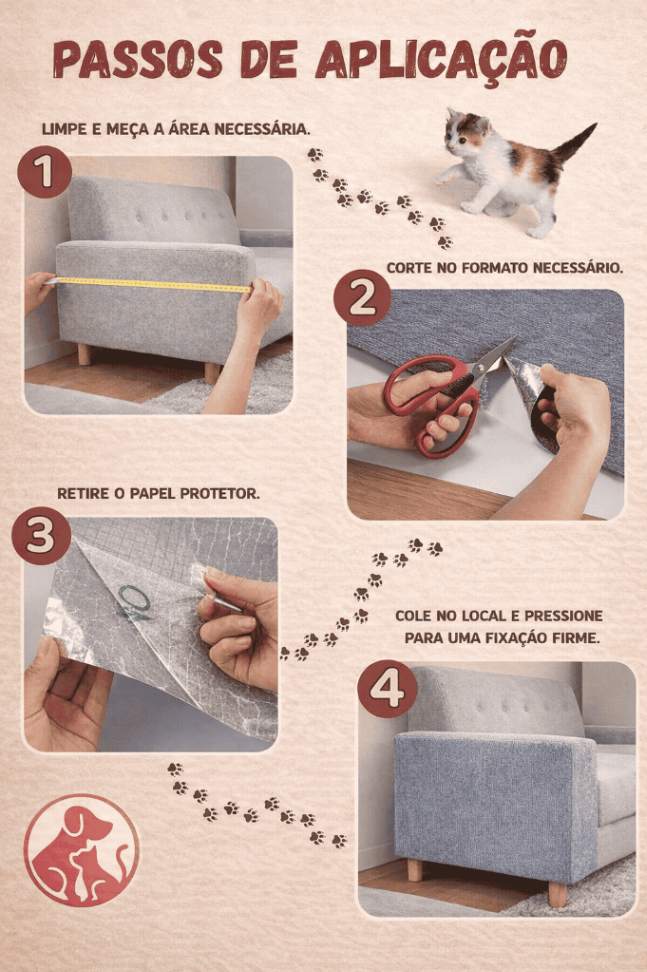 PASSOS DE APLICAÇÃO

LIMPE E MEÇA A ÁREA NECESSÁRIA.

1

CORTE NO FORMATO NECESSÁRIO.

2

RETIRE O PAPEL PROTETOR.

3

COLE NO LOCAL E PRESSIONE PARA UMA FIXAÇÃO FIRME.

4