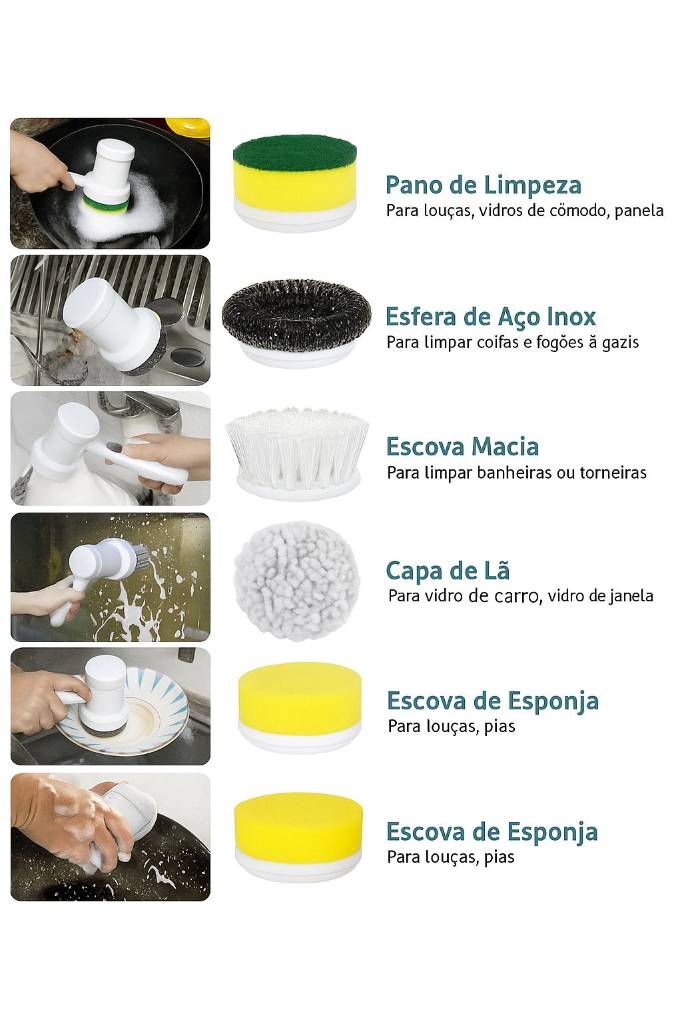 Pano de Limpeza
Para louças, vidros de cômodo, panela

Esfera de Aço Inox
Para limpar coifas e fogões à gazis

Escova Macia
Para limpar banheiras ou torneiras

Capa de Lã
Para vidro de carro, vidro de janela

Escova de Esponja
Para louças, pias

Escova de Esponja
Para louças, pias